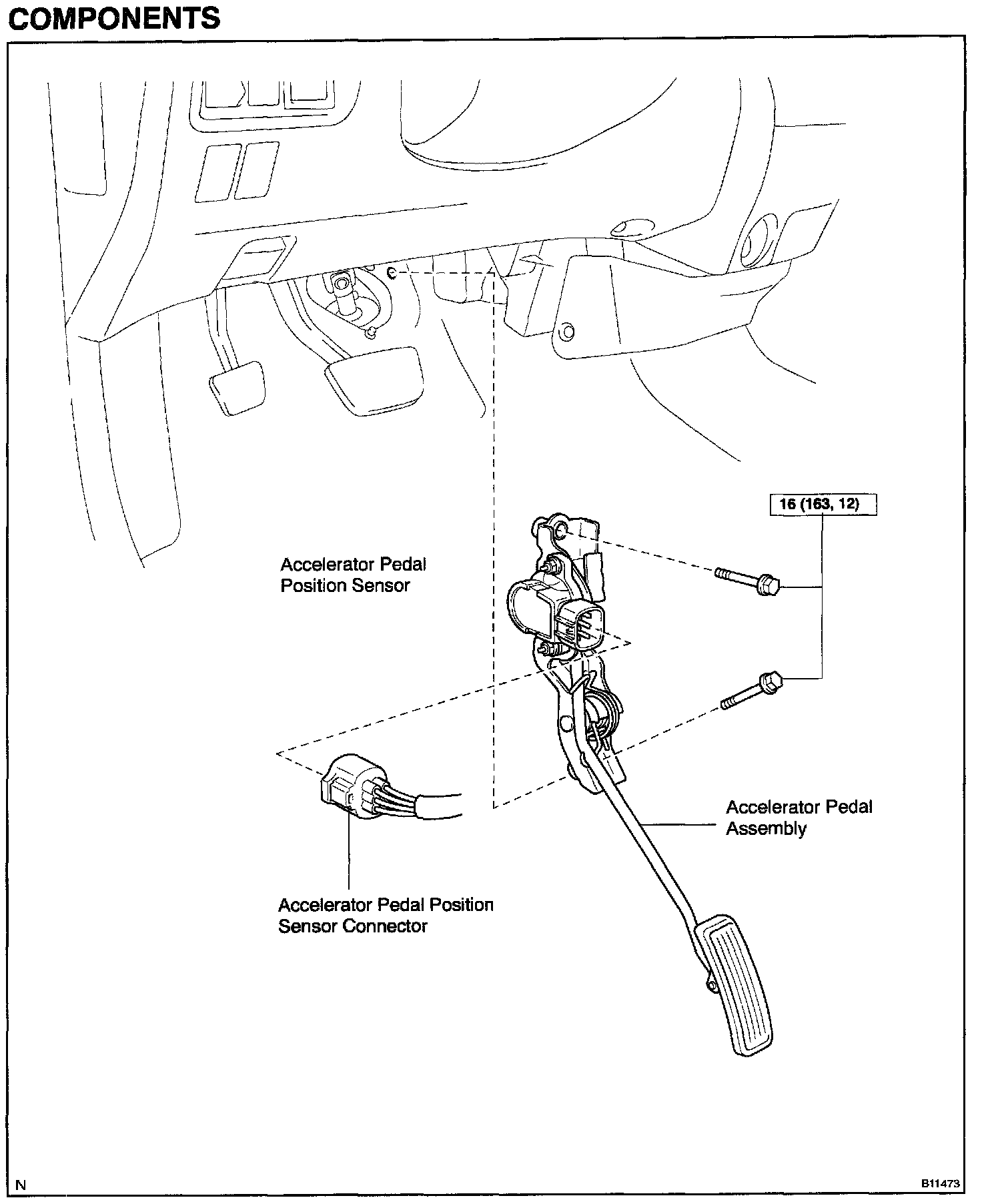 COMPONENTS

16 (163, 12)

Accelerator Pedal Position Sensor

Accelerator Pedal Assembly

Accelerator Pedal Position Sensor Connector

N

B11473