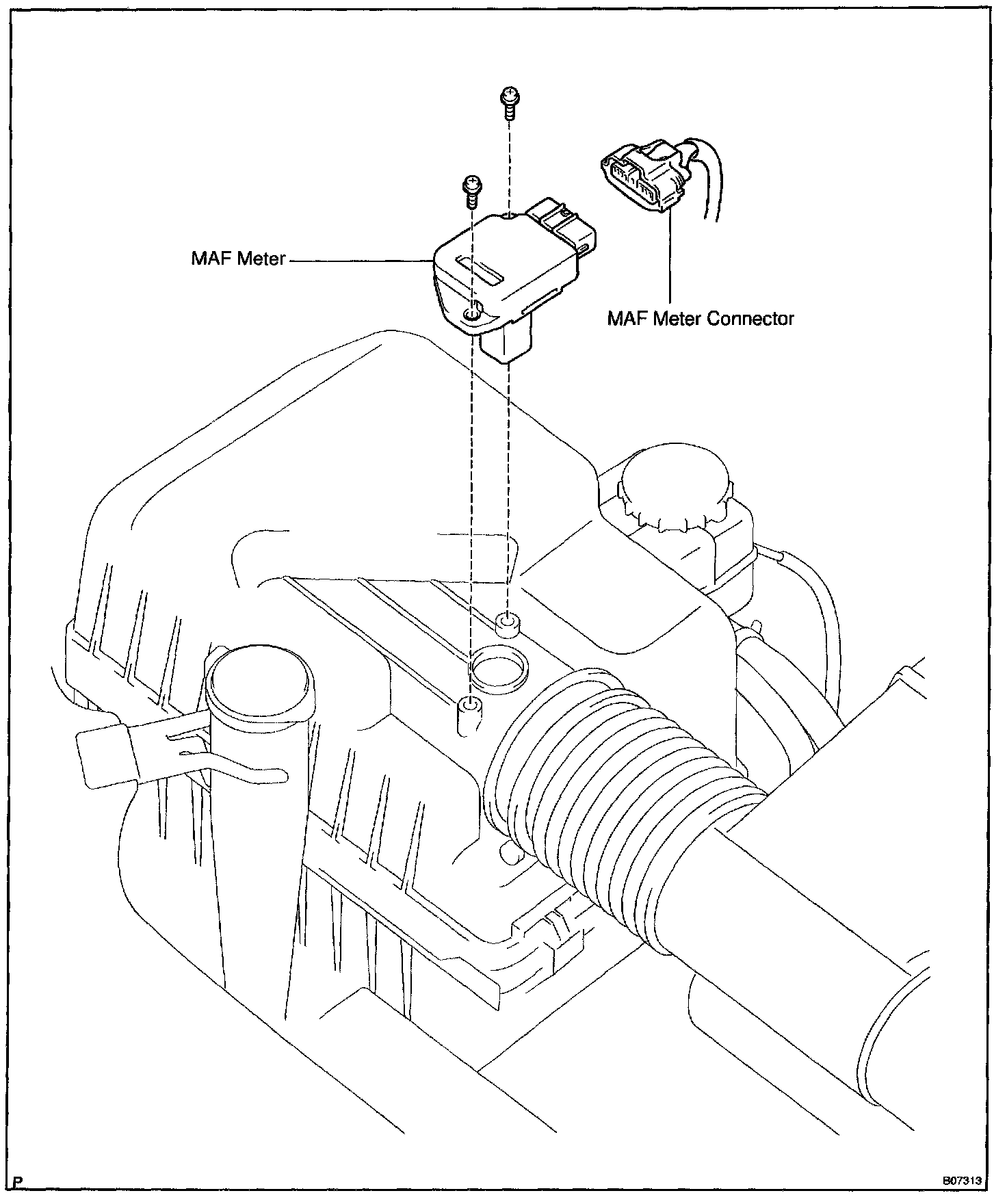 MAF Meter

MAF Meter Connector

P

B07313