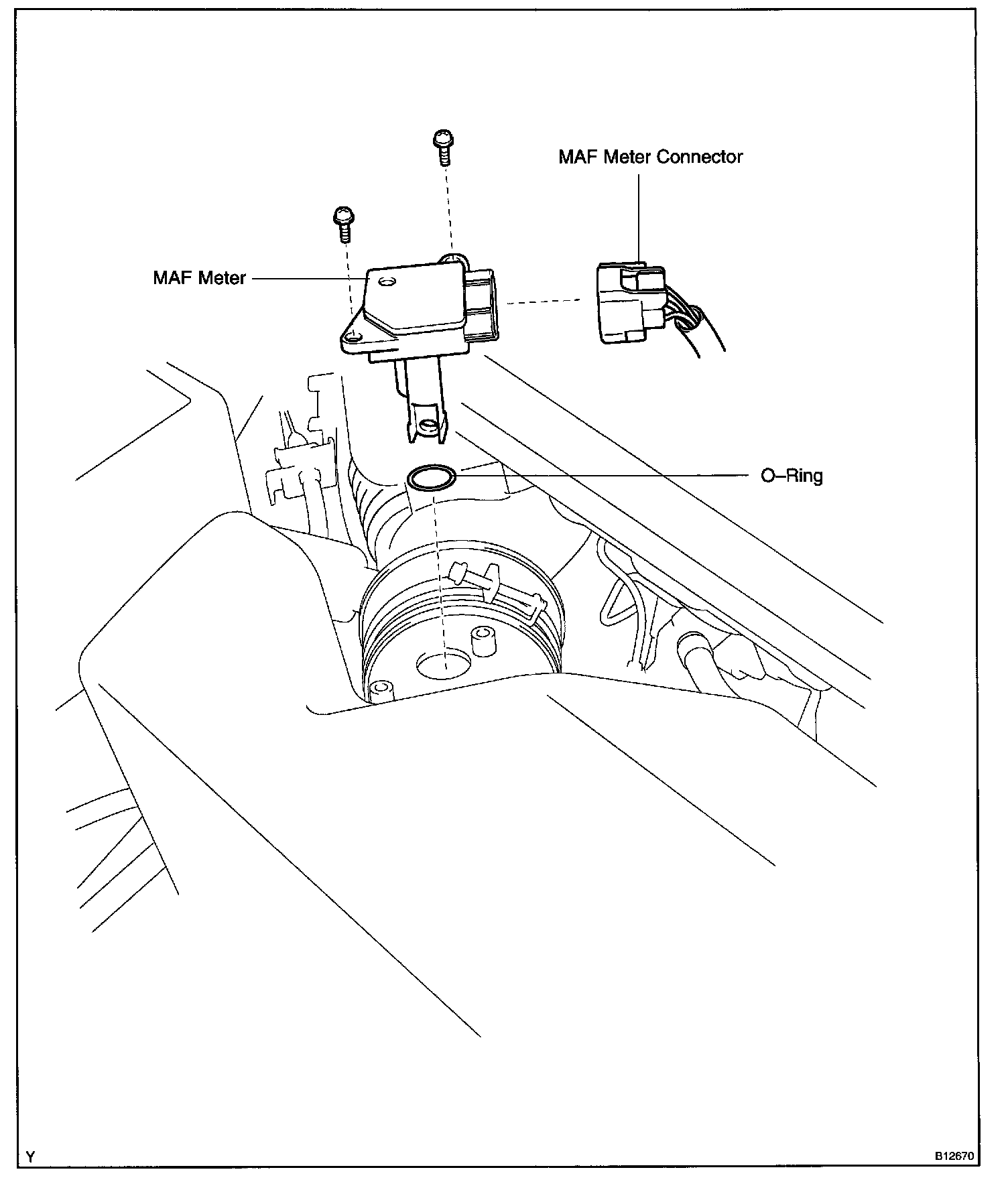 MAF Meter Connector

MAF Meter

O–Ring

Y

B12670