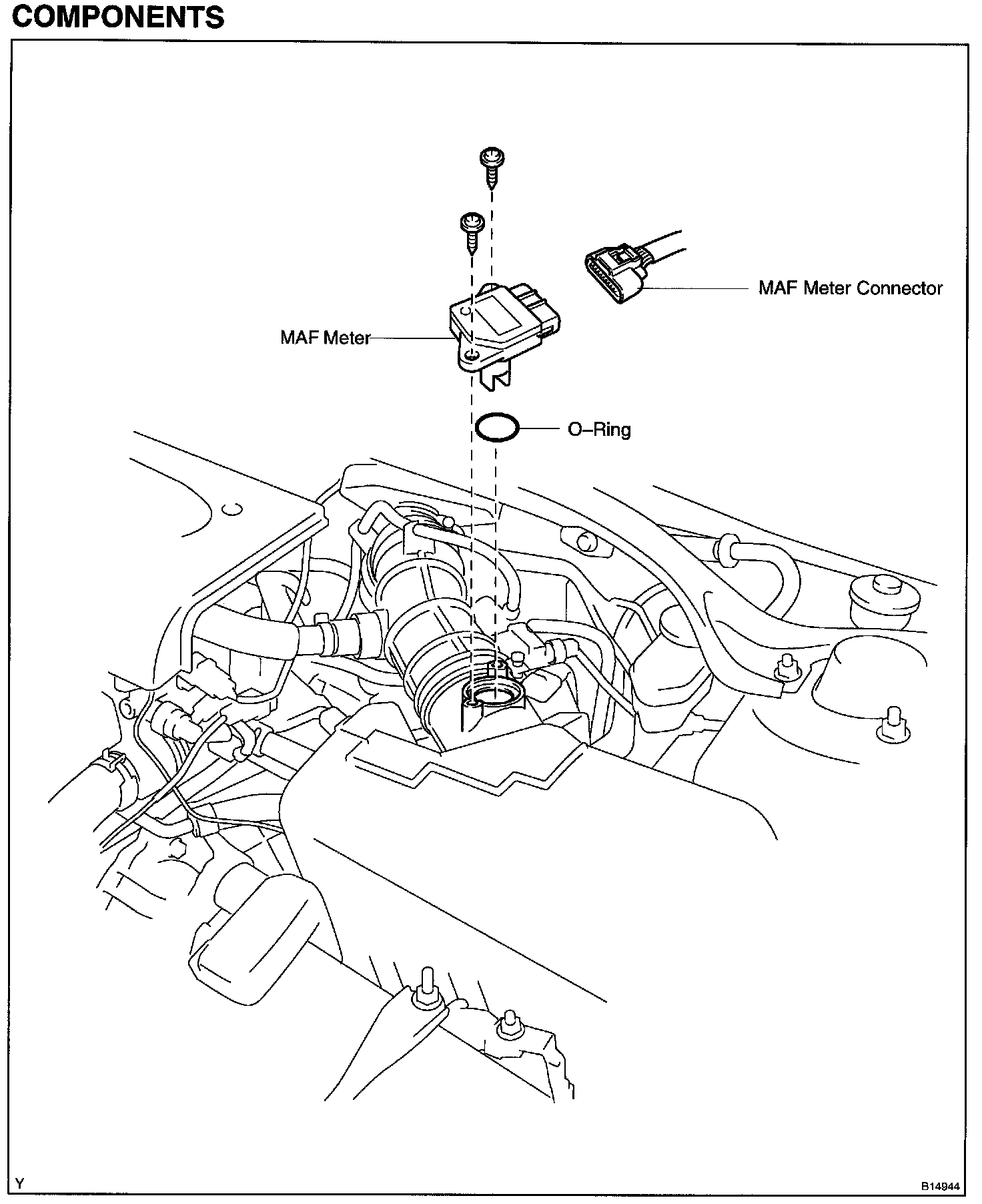 COMPONENTS

MAF Meter Connector

MAF Meter

O–Ring

Y

B14944