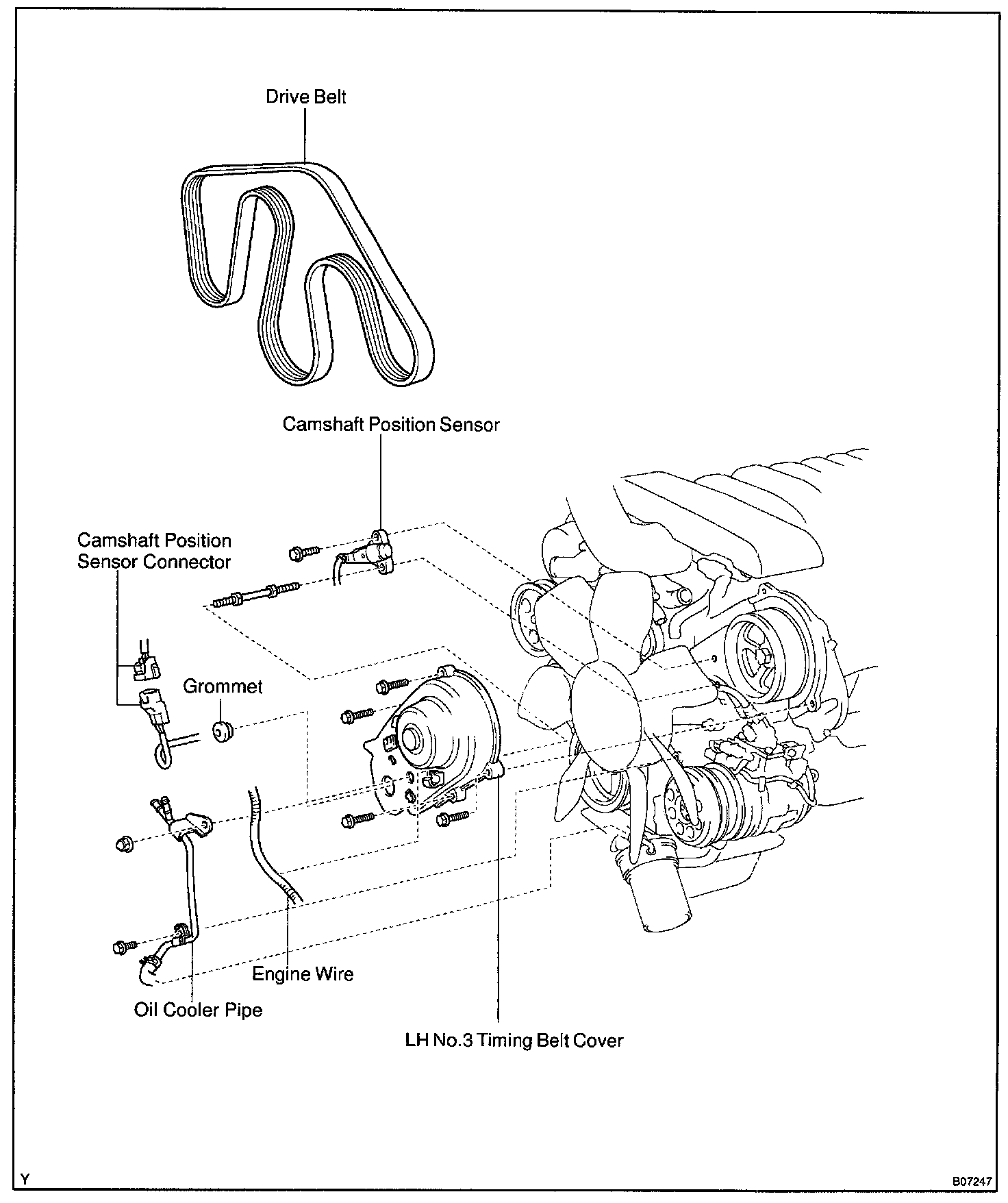 Drive Belt

Camshaft Position Sensor

Camshaft Position Sensor Connector

Grommet

Engine Wire

Oil Cooler Pipe

LH No.3 Timing Belt Cover

Y

B07247