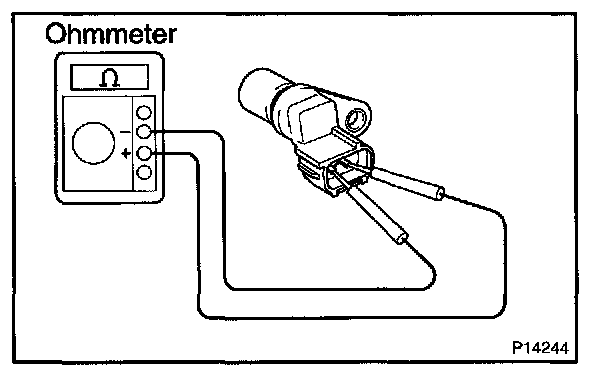 Ohmmeter

Ω

−

+

P14244