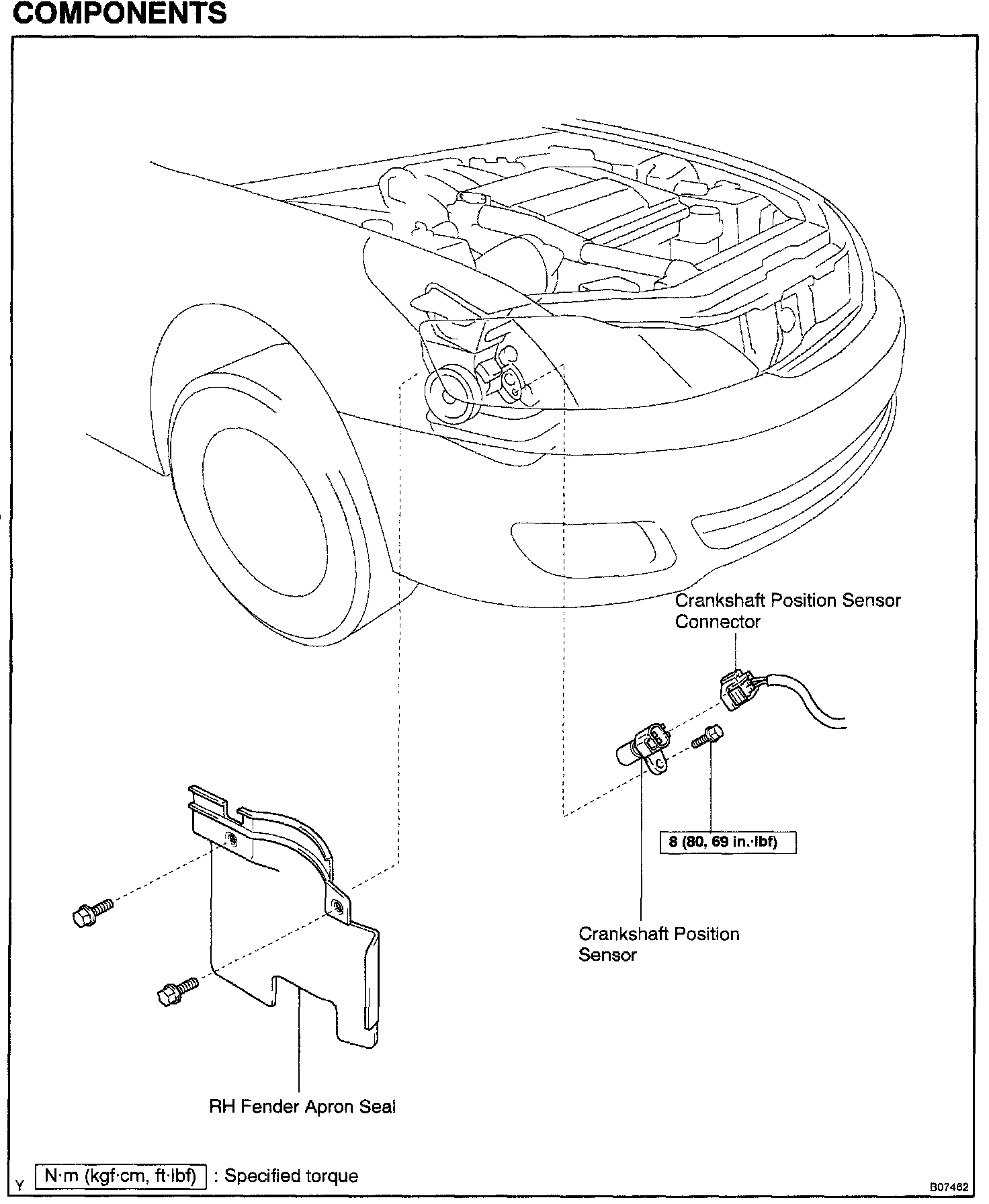 COMPONENTS

Crankshaft Position Sensor Connector

8 (80, 69 in.·lbf)

Crankshaft Position Sensor

RH Fender Apron Seal

Y

N·m (kgf·cm, ft·lbf) : Specified torque

B07462