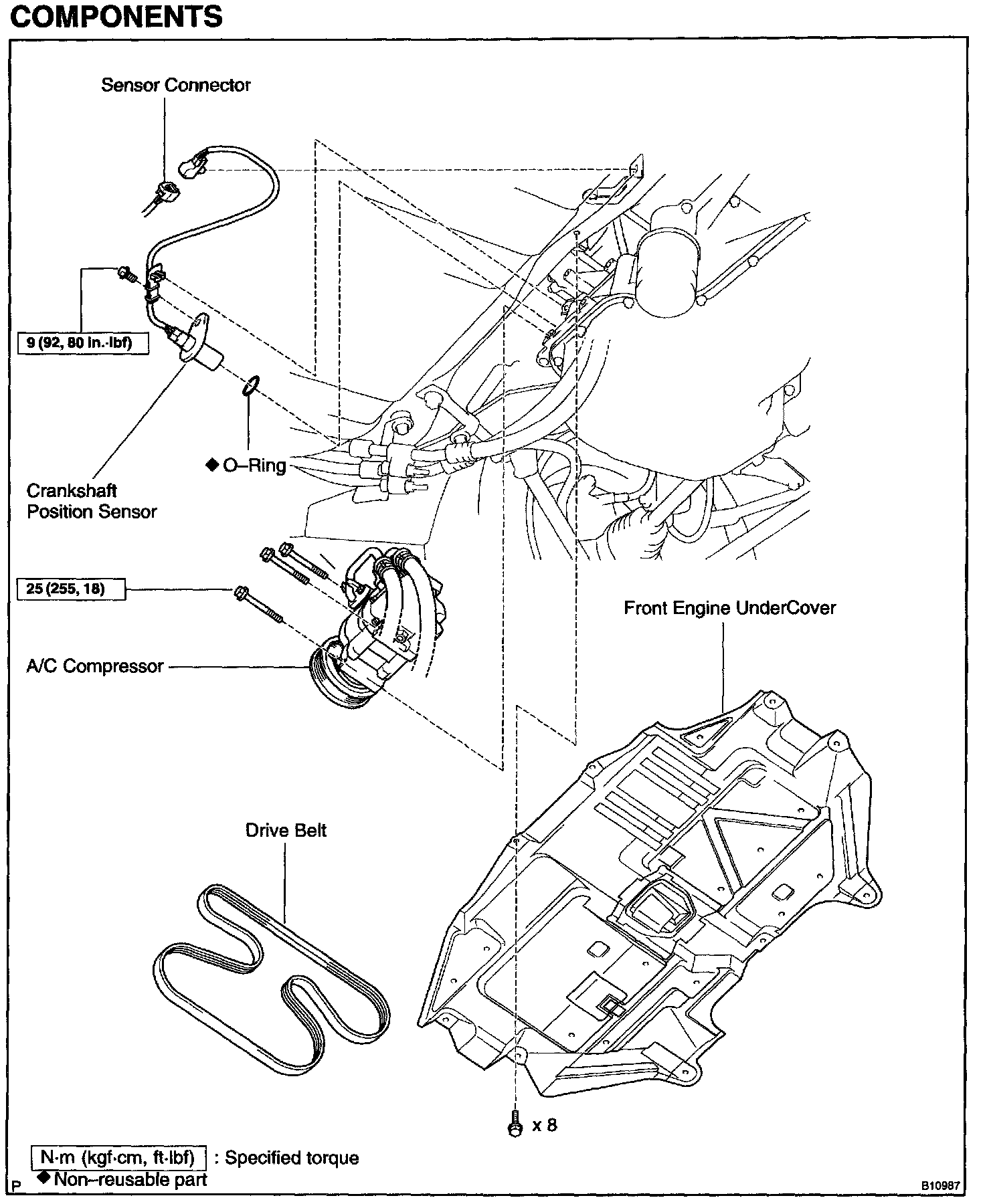 COMPONENTS

Sensor Connector

9 (92, 80 in.·lbf)

◆ O–Ring

Crankshaft Position Sensor

25 (255, 18)

A/C Compressor

Front Engine UnderCover

Drive Belt

x 8

N·m (kgf·cm, ft·lbf) : Specified torque
◆ Non–reusable part

P

B10987