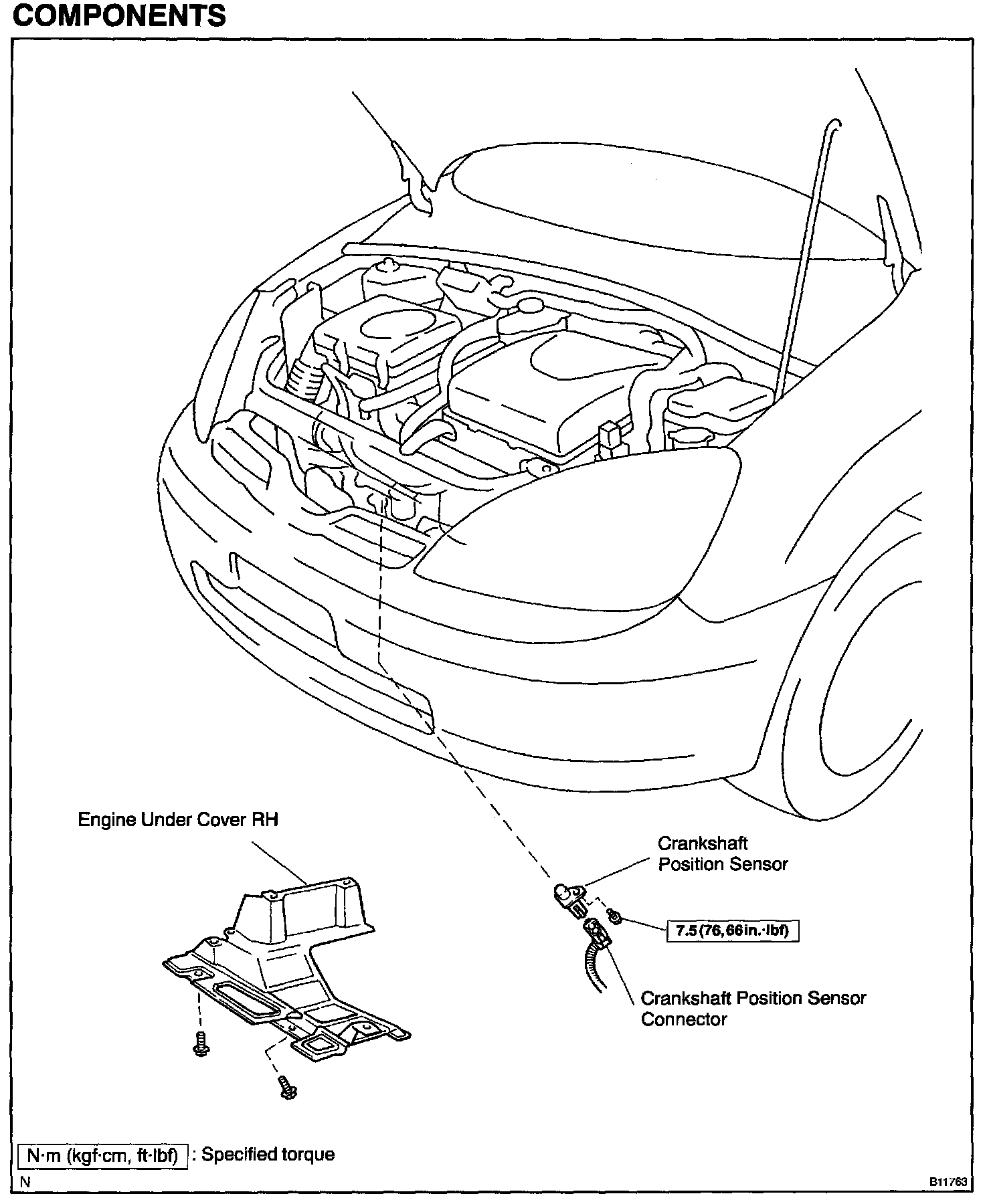 COMPONENTS

Engine Under Cover RH

Crankshaft Position Sensor

7.5 (76, 66 in.·lbf)

Crankshaft Position Sensor Connector

N·m (kgf·cm, ft·lbf) : Specified torque

N

B11763