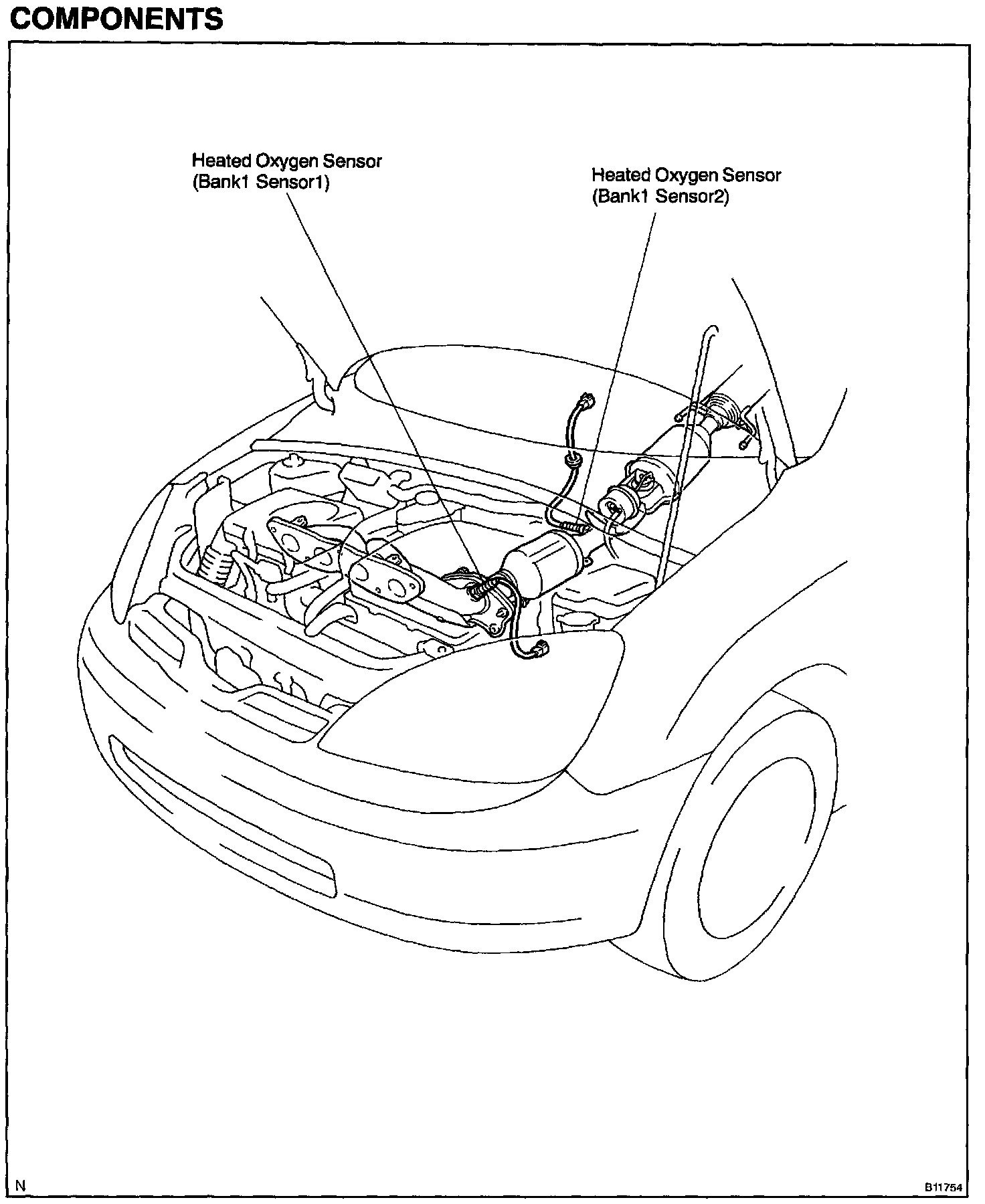 COMPONENTS

Heated Oxygen Sensor
(Bank1 Sensor1)

Heated Oxygen Sensor
(Bank1 Sensor2)

N

B11754