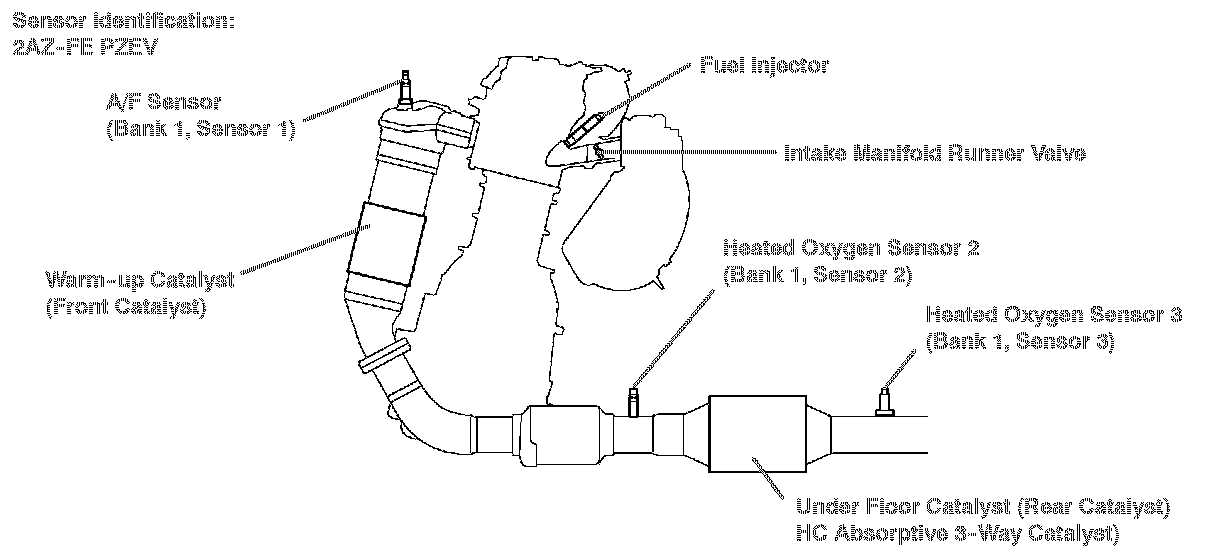 Sensor Identification:
2AZ-FE PZEV

A/F Sensor
(Bank 1, Sensor 1)

Fuel Injector

Intake Manifold Runner Valve

Warm-up Catalyst
(Front Catalyst)

Heated Oxygen Sensor 2
(Bank 1, Sensor 2)

Heated Oxygen Sensor 3
(Bank 1, Sensor 3)

Under Floor Catalyst (Rear Catalyst)
HC Absorptive 3-Way Catalyst)