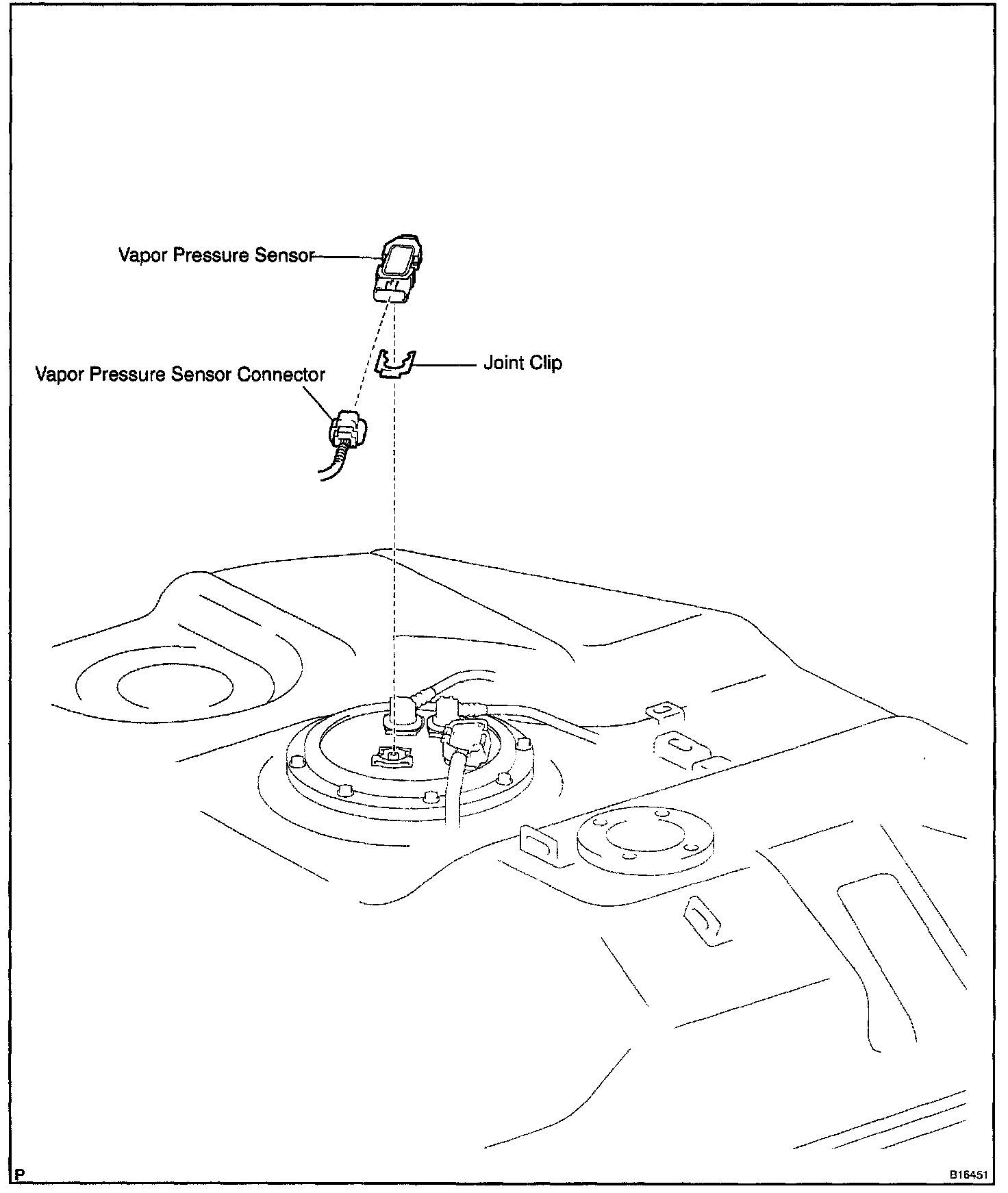 Vapor Pressure Sensor

Joint Clip

Vapor Pressure Sensor Connector

P

B16451