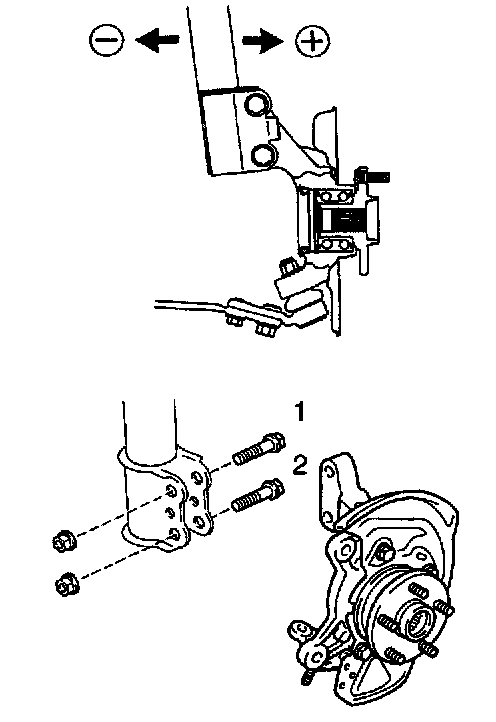 −
+
1
2