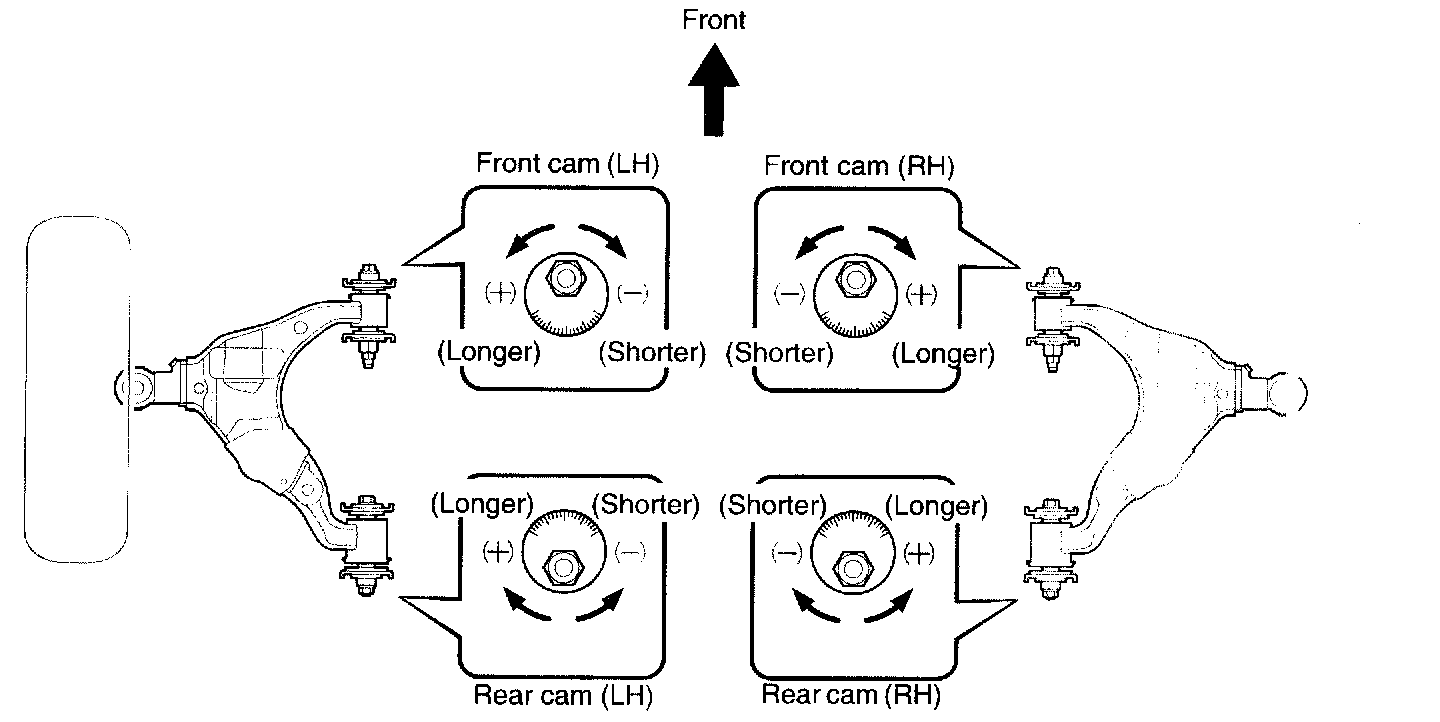 Front

Front cam (LH)

(+) (−)

(Longer) (Shorter)

Front cam (RH)

(−) (+)

(Shorter) (Longer)

(Longer) (Shorter)

(+) (−)

Rear cam (LH)

(Shorter) (Longer)

(−) (+)

Rear cam (RH)