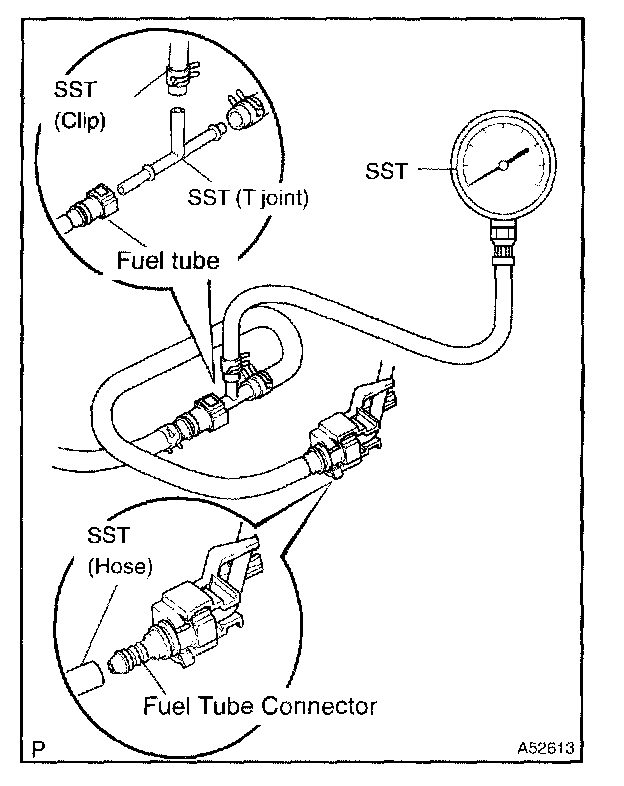 SST
(Clip)

SST (T joint)

SST

Fuel tube

SST
(Hose)

Fuel Tube Connector

P

A52613