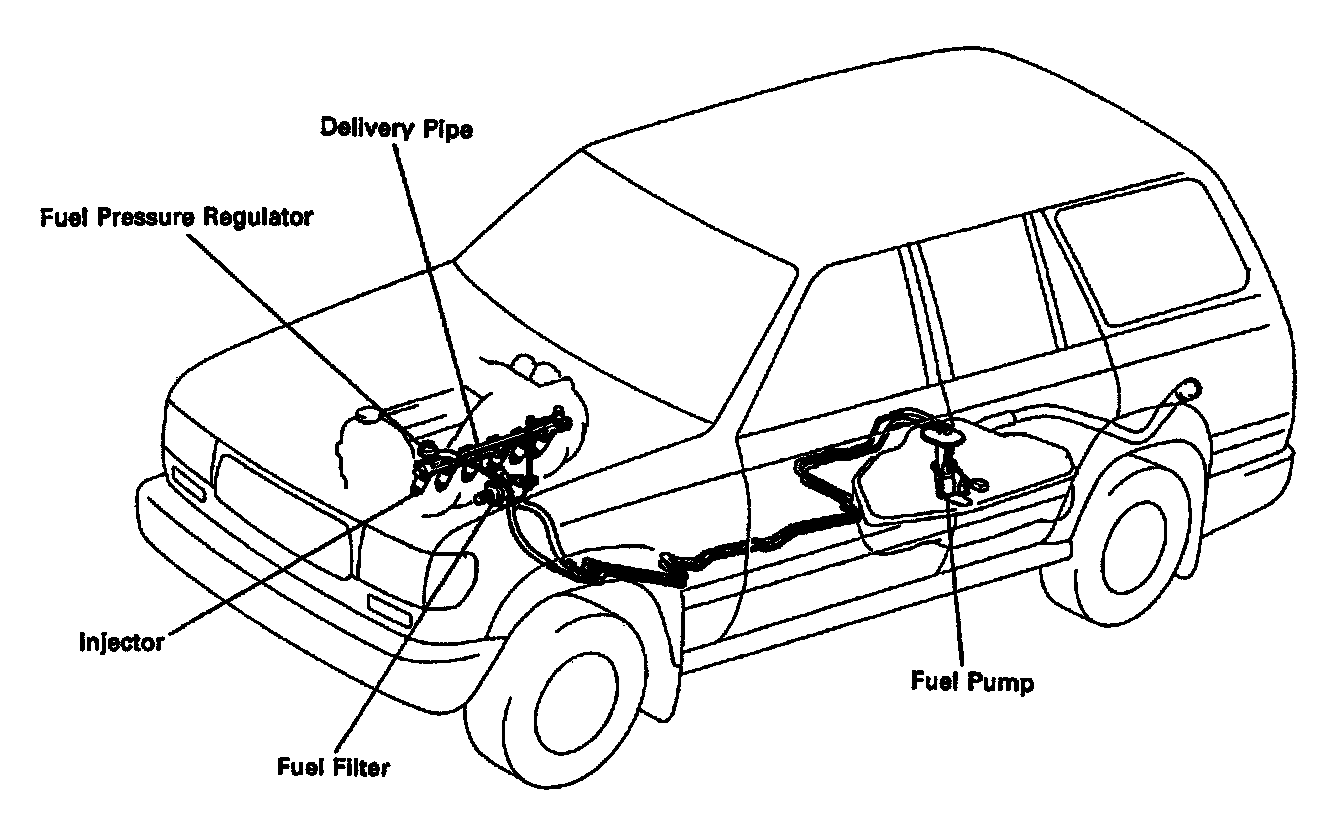 Delivery Pipe

Fuel Pressure Regulator

Injector

Fuel Filter

Fuel Pump