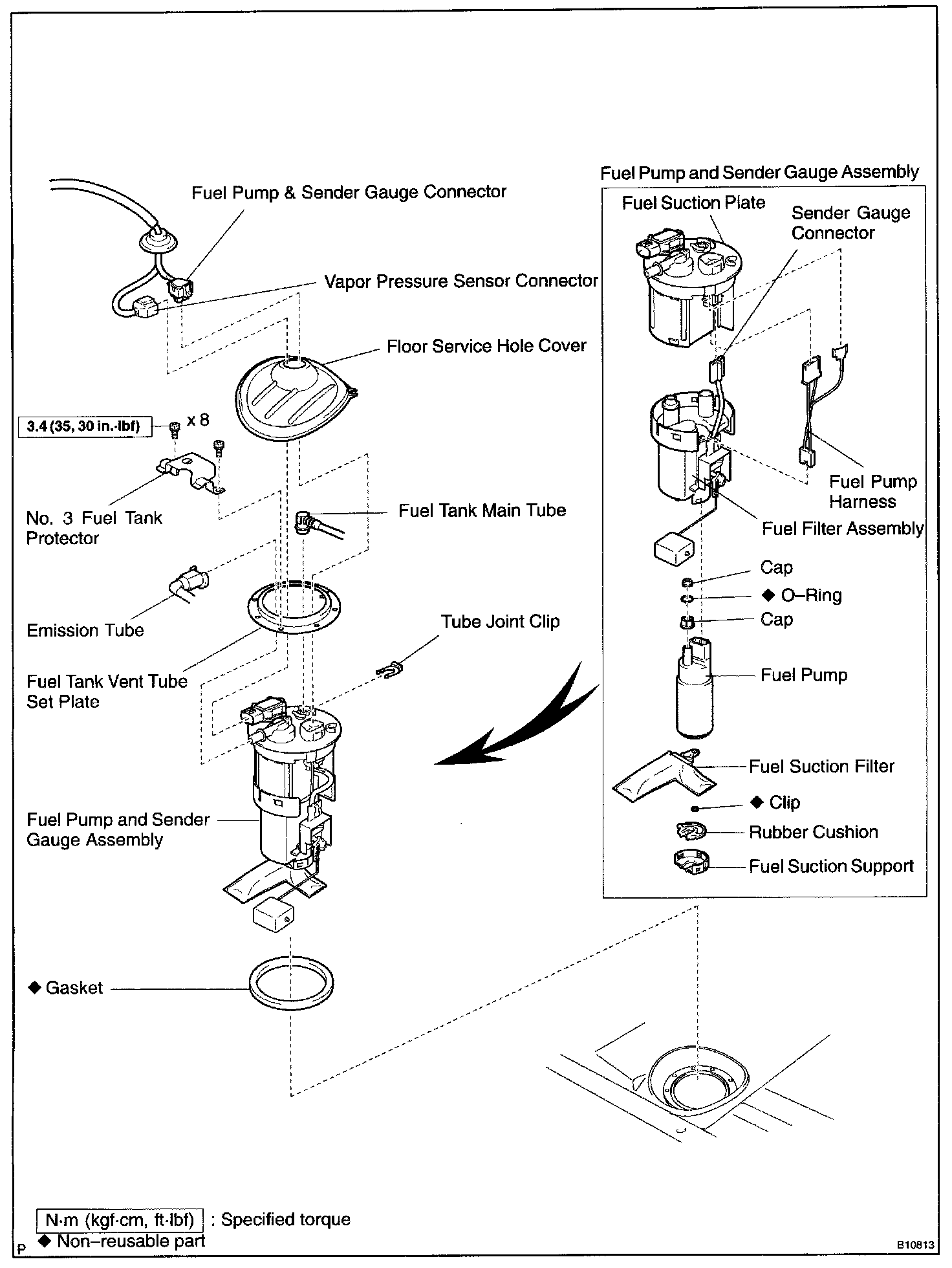 Fuel Pump & Sender Gauge Connector

Vapor Pressure Sensor Connector

Floor Service Hole Cover

3.4 (35, 30 in.·lbf)

x 8

No. 3 Fuel Tank Protector

Fuel Tank Main Tube

Emission Tube

Tube Joint Clip

Fuel Tank Vent Tube Set Plate

Fuel Pump and Sender Gauge Assembly

◆ Gasket

Fuel Pump and Sender Gauge Assembly

Fuel Suction Plate

Sender Gauge Connector

Fuel Pump Harness

Fuel Filter Assembly

Cap

◆ O–Ring

Cap

Fuel Pump

Fuel Suction Filter

◆ Clip

Rubber Cushion

Fuel Suction Support

N·m (kgf·cm, ft·lbf) : Specified torque

◆ Non–reusable part

P

B10813