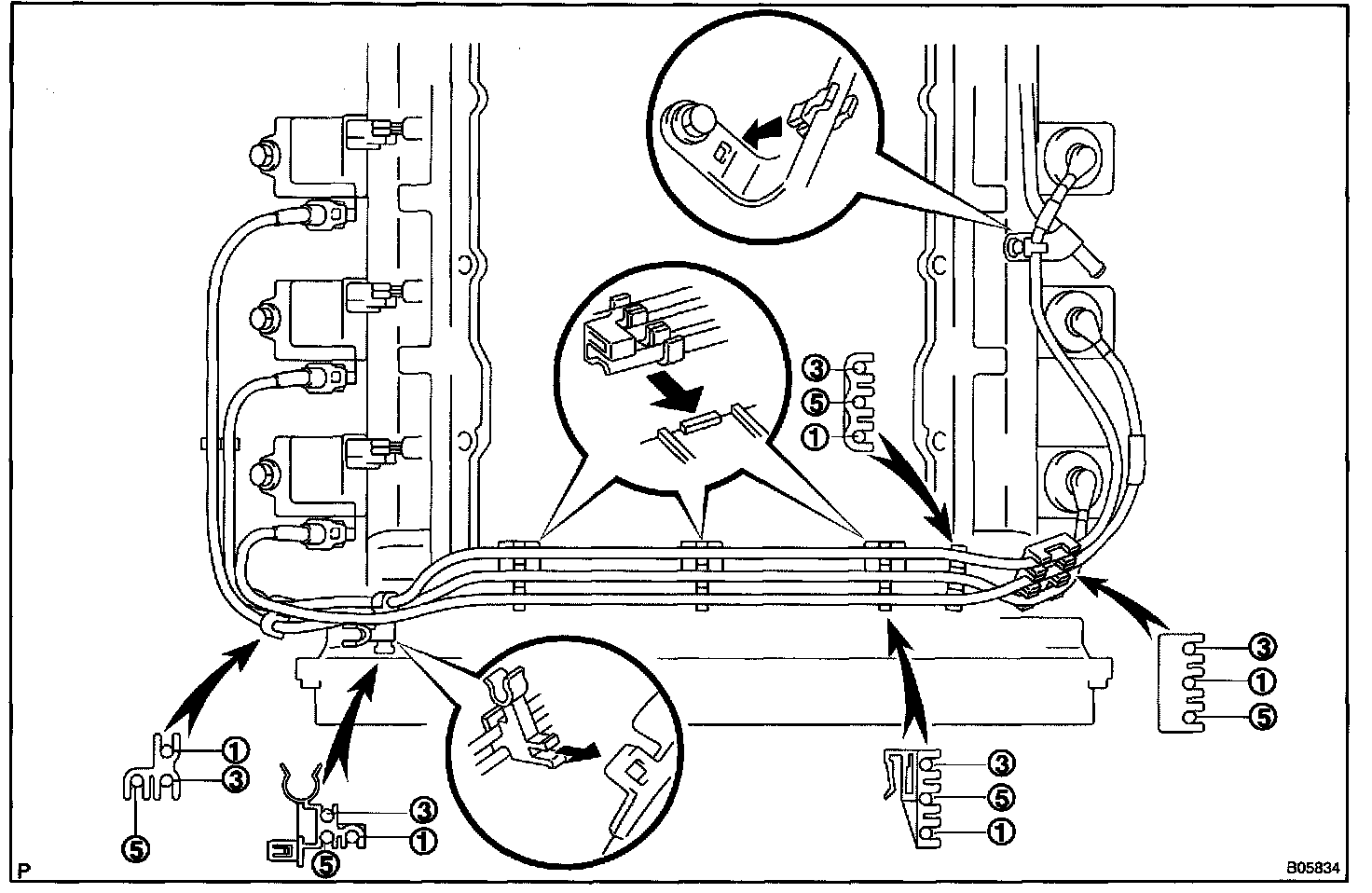 ③
⑤
①

③
①
⑤

①
③
⑤

③
①
⑤

③
⑤
①

P

B05834