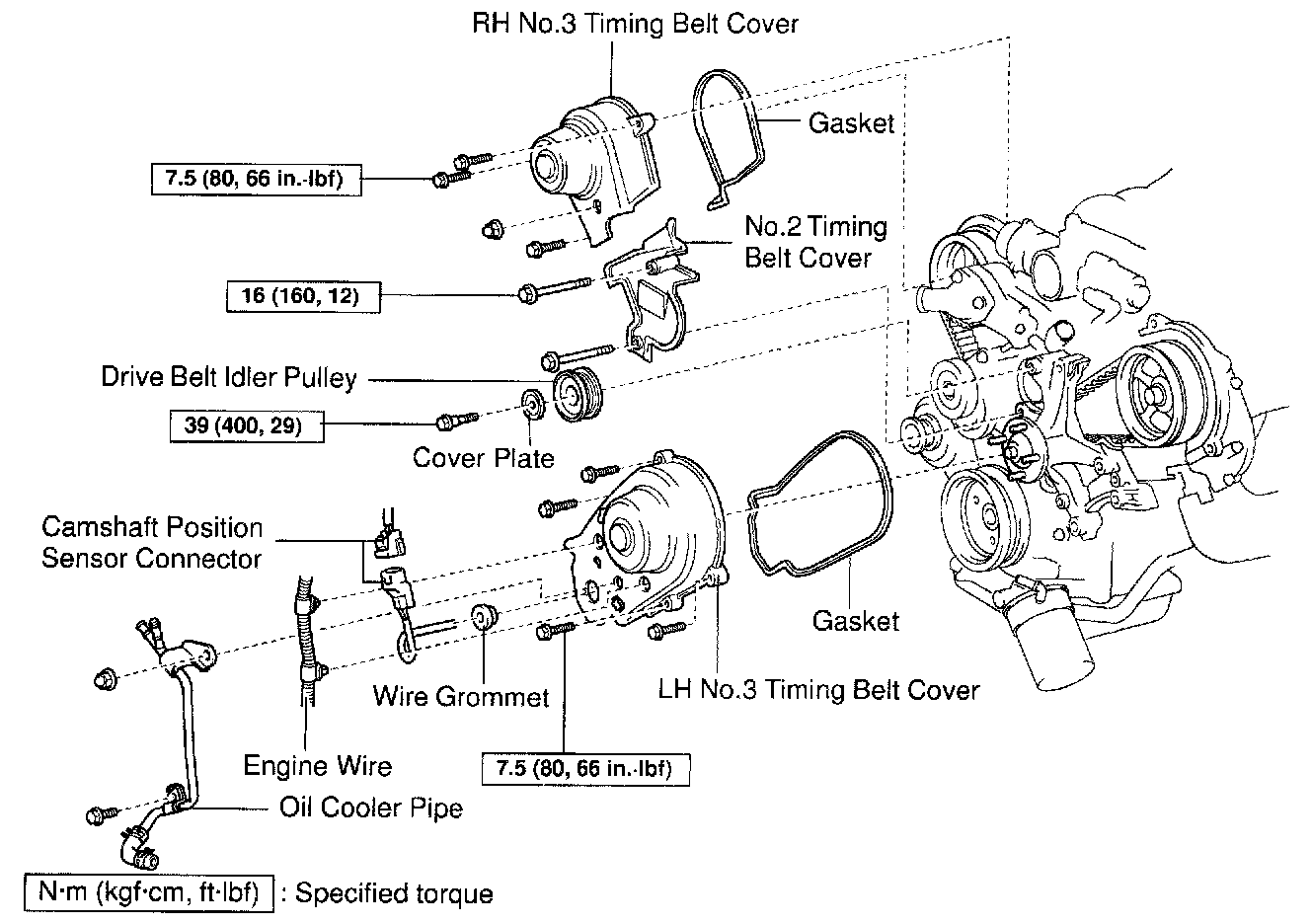 RH No.3 Timing Belt Cover

Gasket

7.5 (80, 66 in.·lbf)

No.2 Timing Belt Cover

16 (160, 12)

Drive Belt Idler Pulley

39 (400, 29)

Cover Plate

Camshaft Position Sensor Connector

Gasket

Wire Grommet

LH No.3 Timing Belt Cover

Engine Wire

7.5 (80, 66 in.·lbf)

Oil Cooler Pipe

N·m (kgf·cm, ft·lbf) : Specified torque