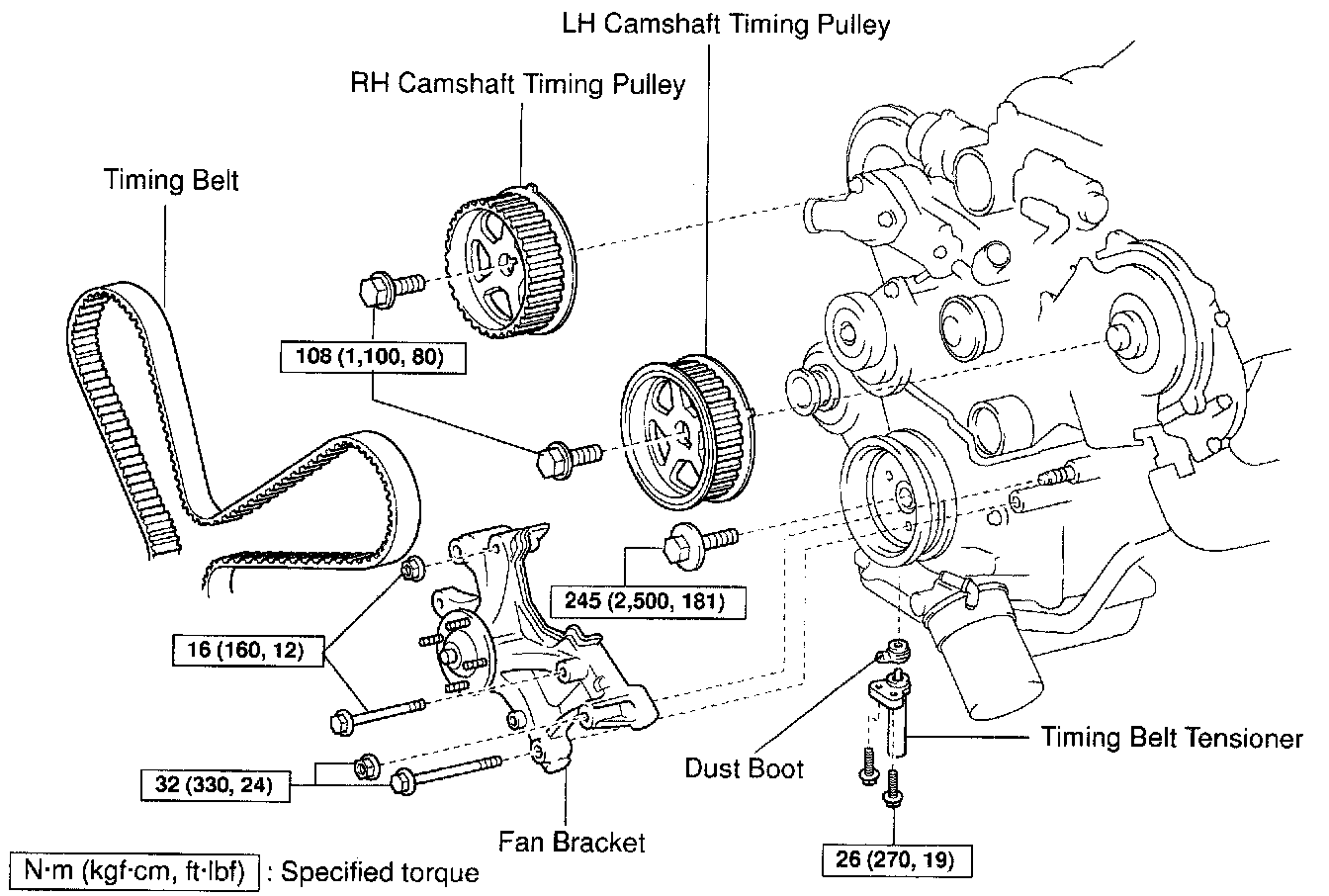 LH Camshaft Timing Pulley

RH Camshaft Timing Pulley

Timing Belt

108 (1,100, 80)

245 (2,500, 181)

16 (160, 12)

32 (330, 24)

Dust Boot

Timing Belt Tensioner

Fan Bracket

26 (270, 19)

N·m (kgf·cm, ft·lbf) : Specified torque