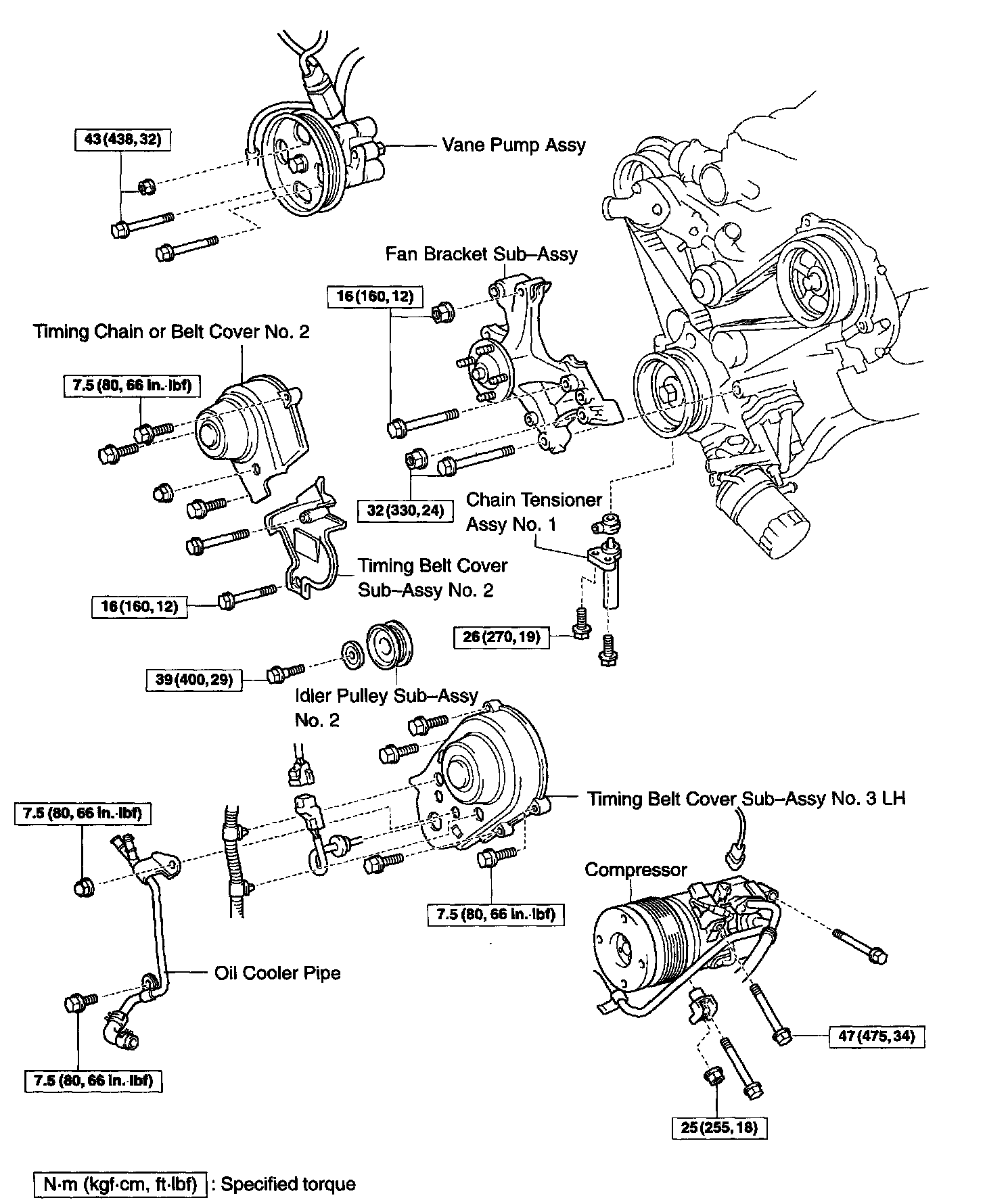 43 (438, 32)

Vane Pump Assy

Fan Bracket Sub–Assy

16 (160, 12)

Timing Chain or Belt Cover No. 2

7.5 (80, 66 in.·lbf)

32 (330, 24)

Chain Tensioner Assy No. 1

Timing Belt Cover Sub–Assy No. 2

16 (160, 12)

26 (270, 19)

39 (400, 29)

Idler Pulley Sub–Assy No. 2

7.5 (80, 66 in.·lbf)

Timing Belt Cover Sub–Assy No. 3 LH

Compressor

7.5 (80, 66 in.·lbf)

Oil Cooler Pipe

47 (475, 34)

7.5 (80, 66 in.·lbf)

25 (255, 18)

N·m (kgf·cm, ft·lbf) : Specified torque