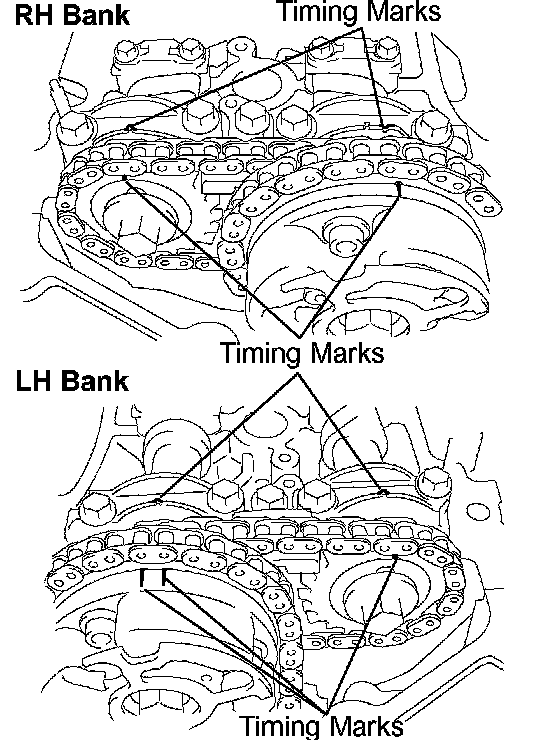 RH Bank
Timing Marks
Timing Marks
LH Bank
Timing Marks