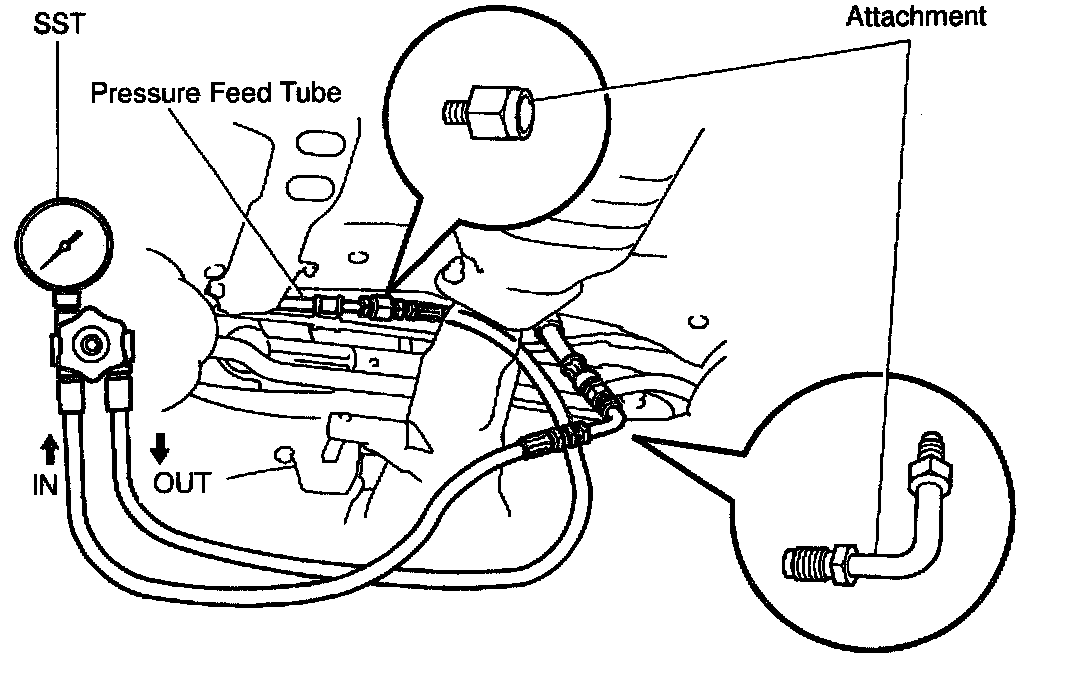 SST
Pressure Feed Tube
Attachment
IN
OUT