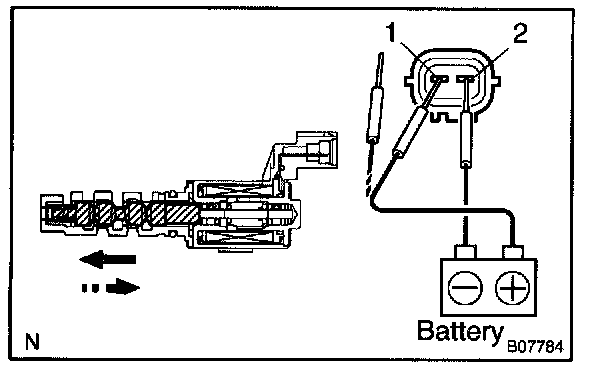 1
2
Battery
N
B07784