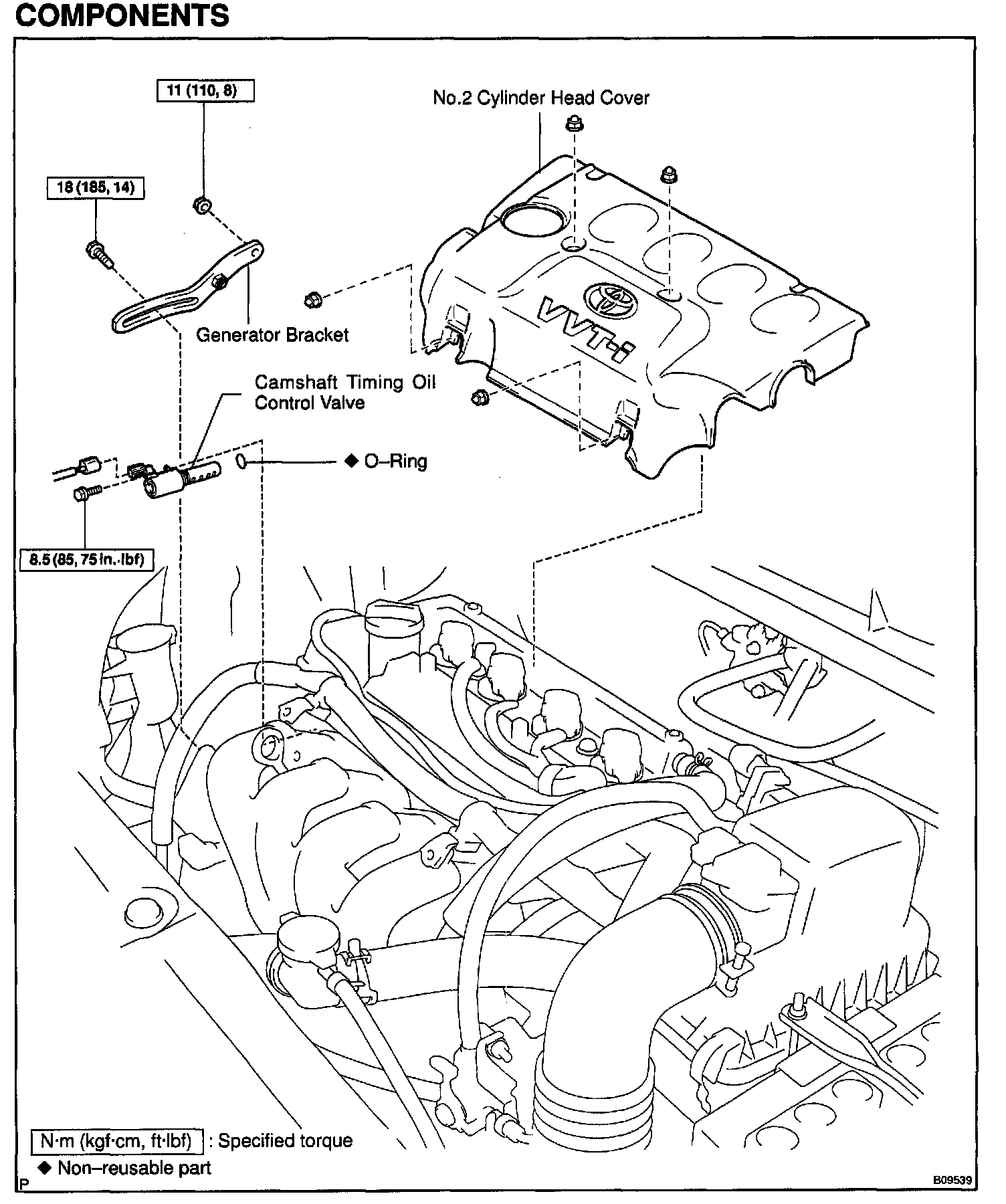 COMPONENTS

11 (110, 8)

No.2 Cylinder Head Cover

18 (185, 14)

VVT-i

Generator Bracket

Camshaft Timing Oil Control Valve

◆ O–Ring

8.5 (85, 75 in.·lbf)

N·m (kgf·cm, ft·lbf) : Specified torque

◆ Non–reusable part

P

B09539