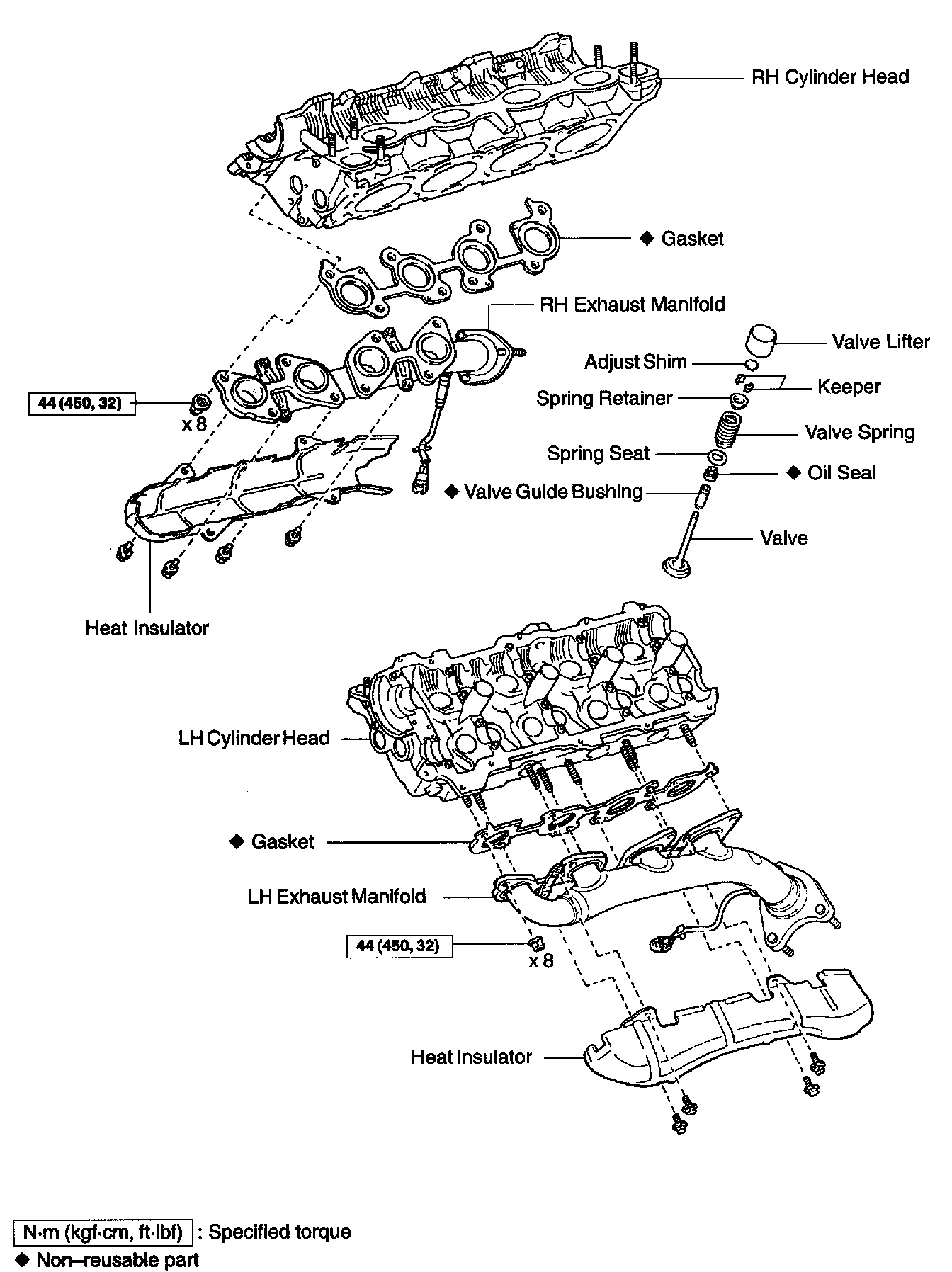 RH Cylinder Head

◆ Gasket

RH Exhaust Manifold

Valve Lifter

Adjust Shim

Keeper

Spring Retainer

Valve Spring

Spring Seat

◆ Oil Seal

◆ Valve Guide Bushing

Valve

44 (450, 32)

x 8

Heat Insulator

LH Cylinder Head

◆ Gasket

LH Exhaust Manifold

44 (450, 32)

x 8

Heat Insulator

N·m (kgf·cm, ft·lbf) : Specified torque

◆ Non–reusable part