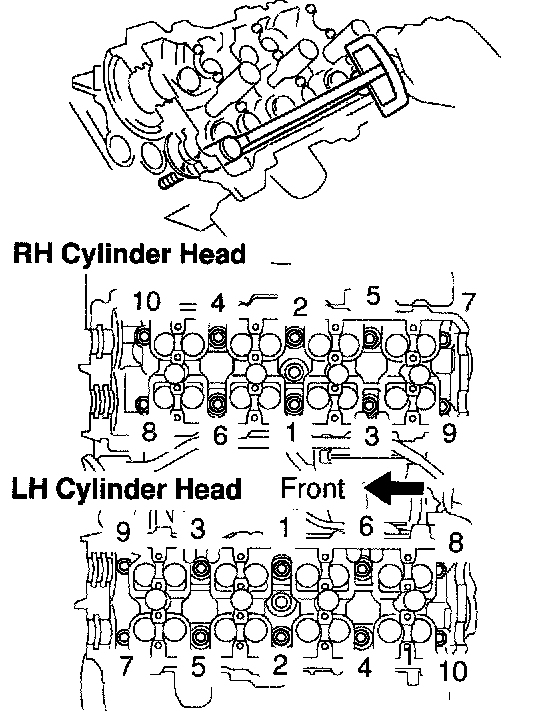 RH Cylinder Head

10 4 2 5 7

8 6 1 3 9

LH Cylinder Head Front

9 3 1 6 8

7 5 2 4 10