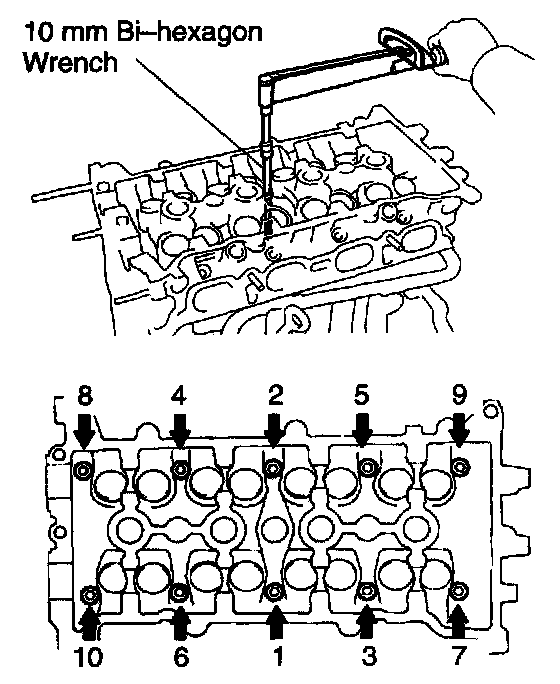 10 mm Bi–hexagon Wrench

8 4 2 5 9

10 6 1 3 7