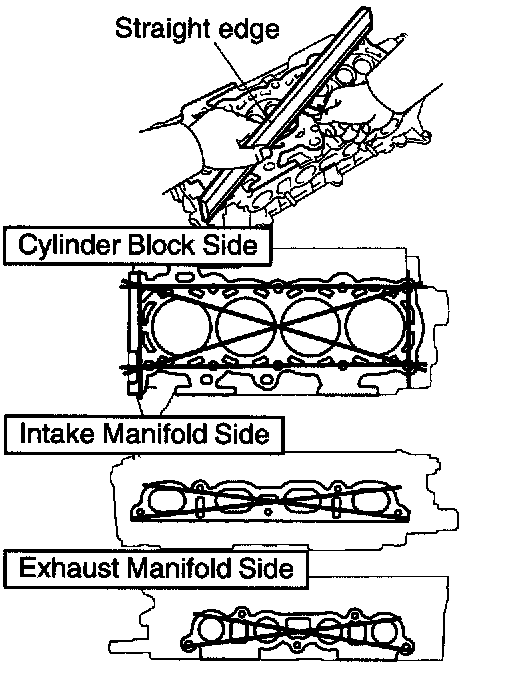 Straight edge

Cylinder Block Side

Intake Manifold Side

Exhaust Manifold Side