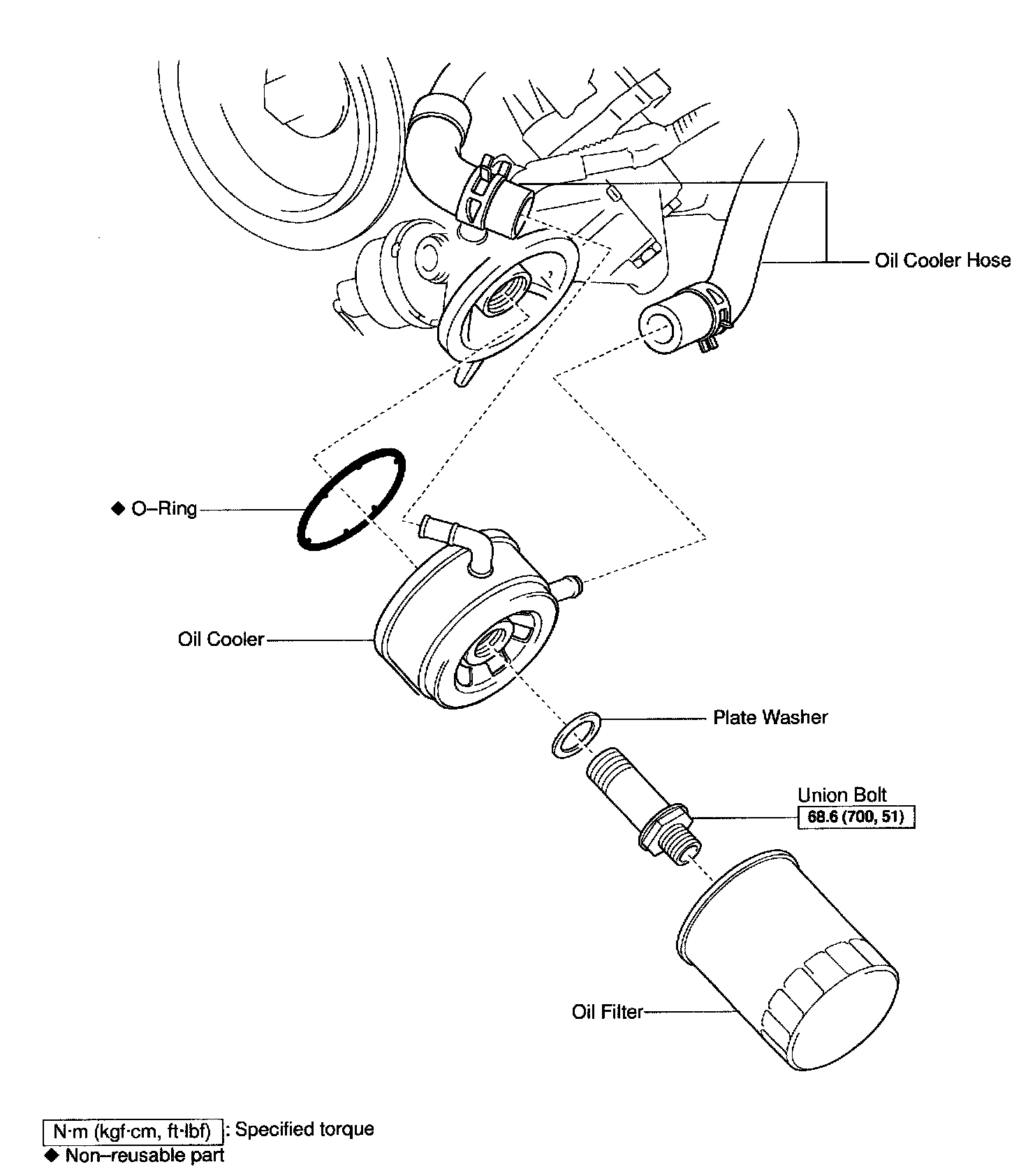 Oil Cooler Hose

◆ O–Ring

Oil Cooler

Plate Washer

Union Bolt
68.6 (700, 51)

Oil Filter

N·m (kgf·cm, ft·lbf) : Specified torque
◆ Non–reusable part