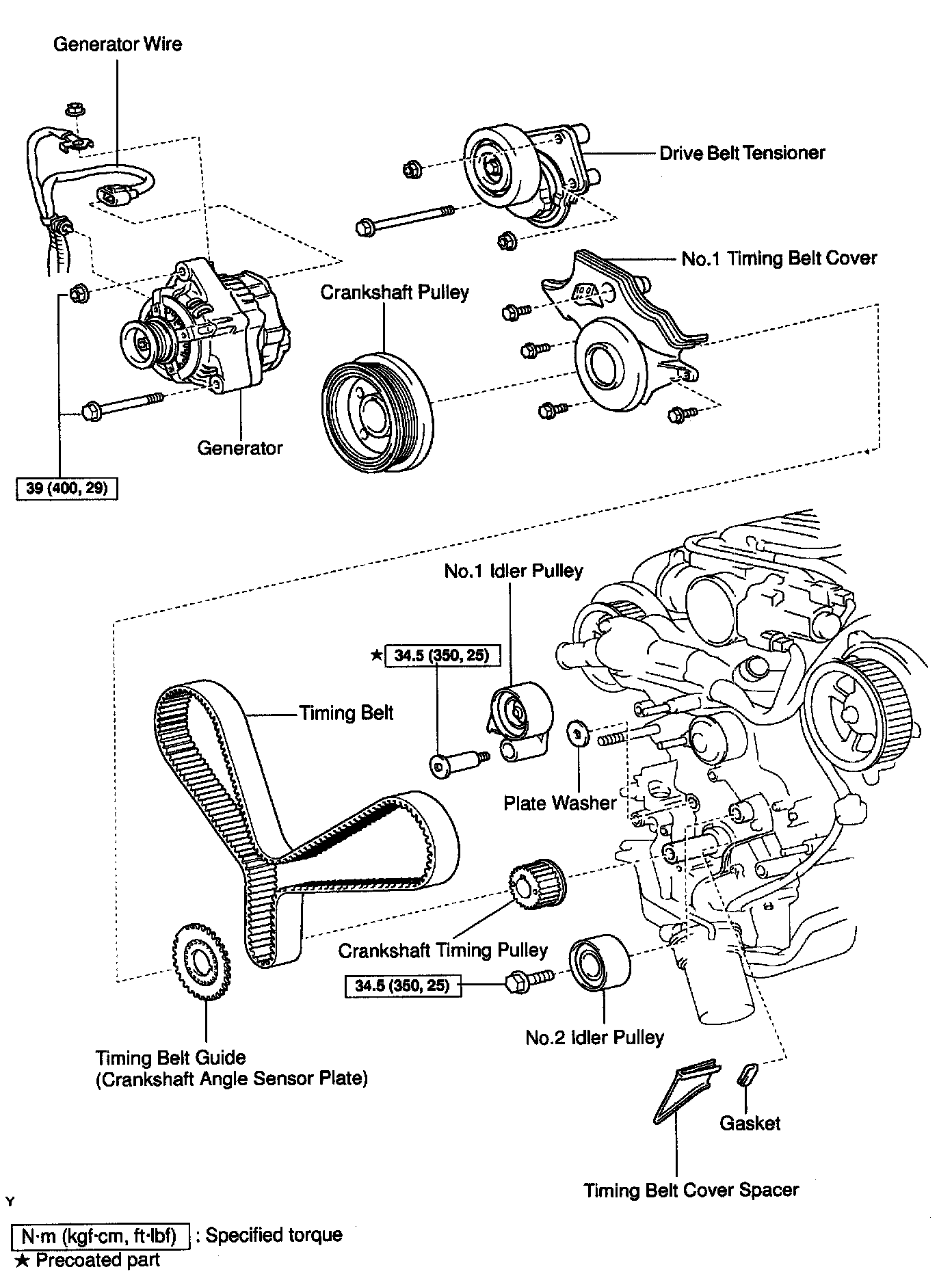 Generator Wire

Drive Belt Tensioner

No.1 Timing Belt Cover

Crankshaft Pulley

Generator

39 (400, 29)

No.1 Idler Pulley

★ 34.5 (350, 25)

Timing Belt

Plate Washer

Crankshaft Timing Pulley

34.5 (350, 25)

No.2 Idler Pulley

Timing Belt Guide
(Crankshaft Angle Sensor Plate)

Gasket

Timing Belt Cover Spacer

Y

N·m (kgf·cm, ft·lbf) : Specified torque
★ Precoated part