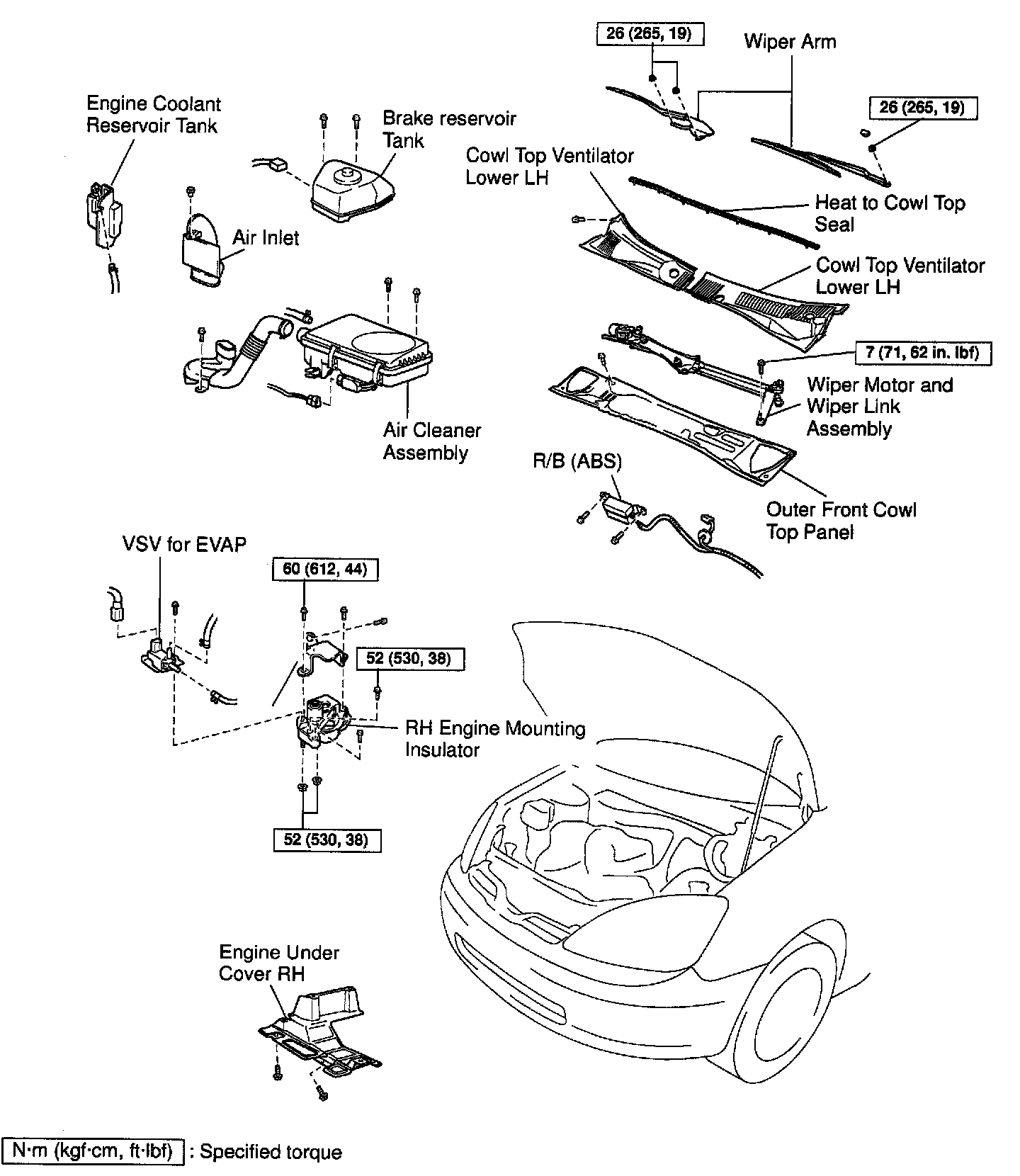 26 (265, 19)

Wiper Arm

26 (265, 19)

Engine Coolant Reservoir Tank

Brake reservoir Tank

Cowl Top Ventilator Lower LH

Heat to Cowl Top Seal

Air Inlet

Cowl Top Ventilator Lower LH

7 (71, 62 in. lbf)

Wiper Motor and Wiper Link Assembly

Air Cleaner Assembly

R/B (ABS)

Outer Front Cowl Top Panel

VSV for EVAP

60 (612, 44)

52 (530, 38)

RH Engine Mounting Insulator

52 (530, 38)

Engine Under Cover RH

N·m (kgf·cm, ft·lbf) : Specified torque