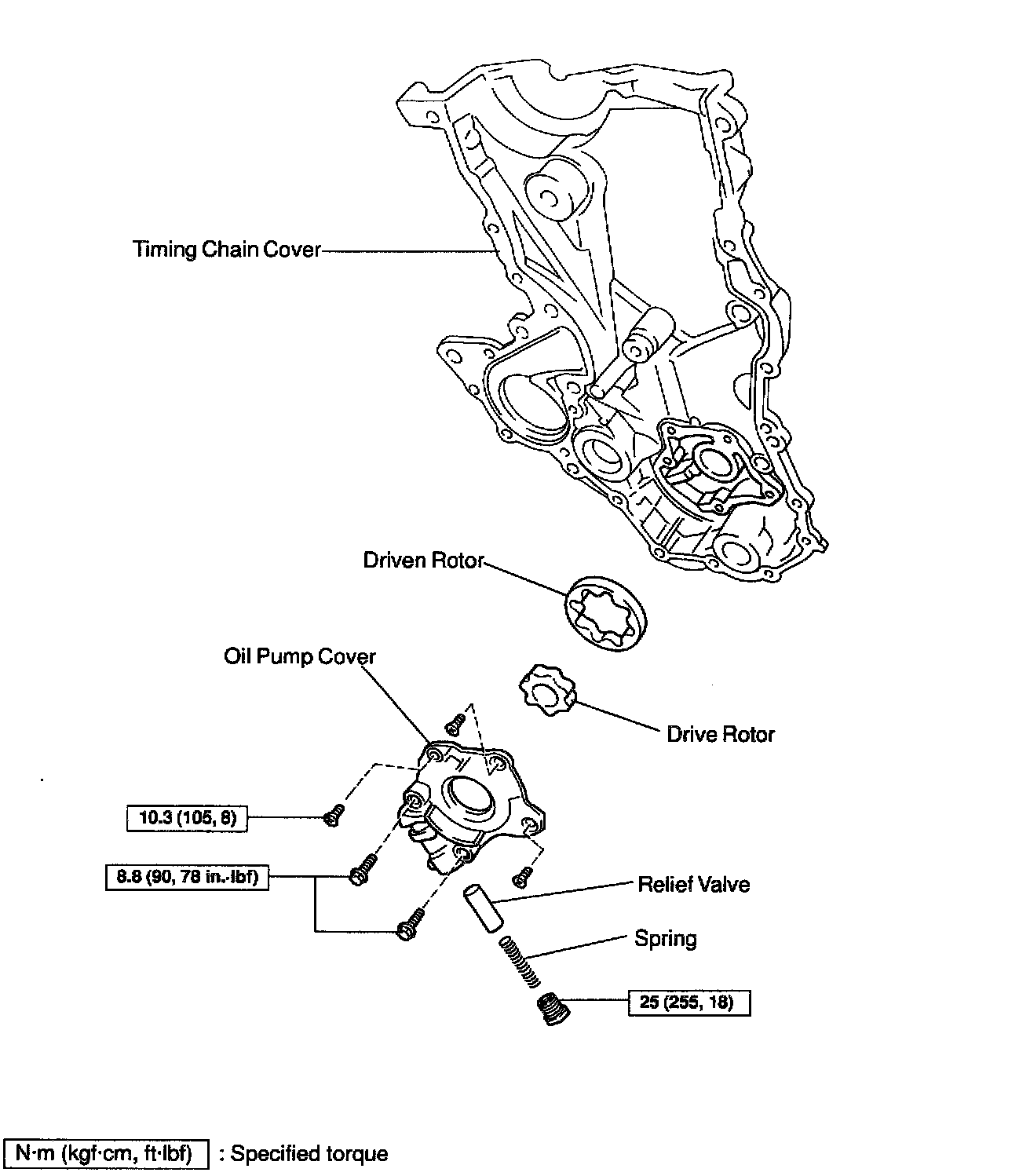 Timing Chain Cover

Driven Rotor

Oil Pump Cover

Drive Rotor

10.3 (105, 8)

8.8 (90, 78 in.·lbf)

Relief Valve

Spring

25 (255, 18)

N·m (kgf·cm, ft·lbf) : Specified torque