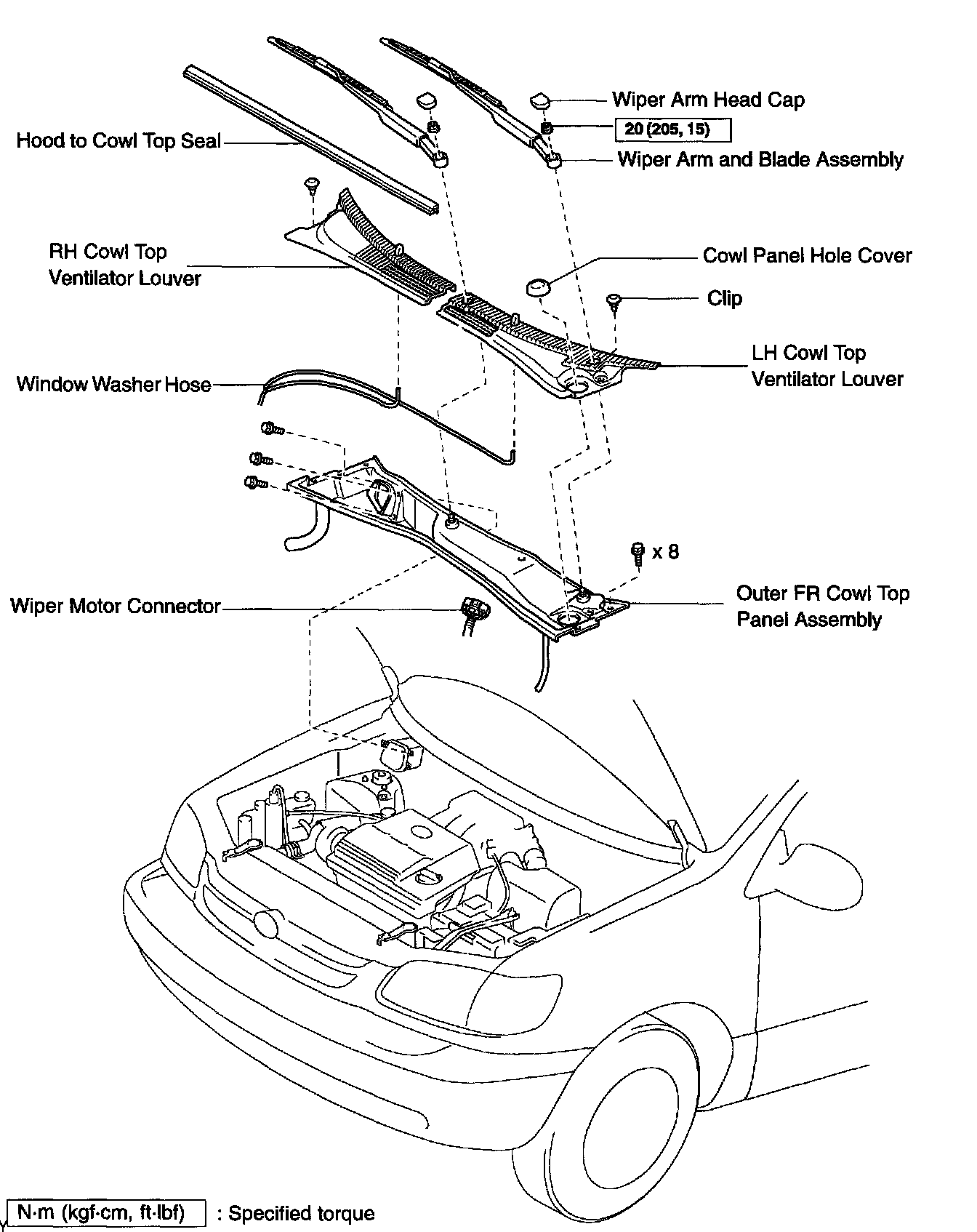 Wiper Arm Head Cap

20 (205, 15)

Hood to Cowl Top Seal

Wiper Arm and Blade Assembly

RH Cowl Top Ventilator Louver

Cowl Panel Hole Cover

Clip

LH Cowl Top Ventilator Louver

Window Washer Hose

x 8

Wiper Motor Connector

Outer FR Cowl Top Panel Assembly

N·m (kgf·cm, ft·lbf) : Specified torque