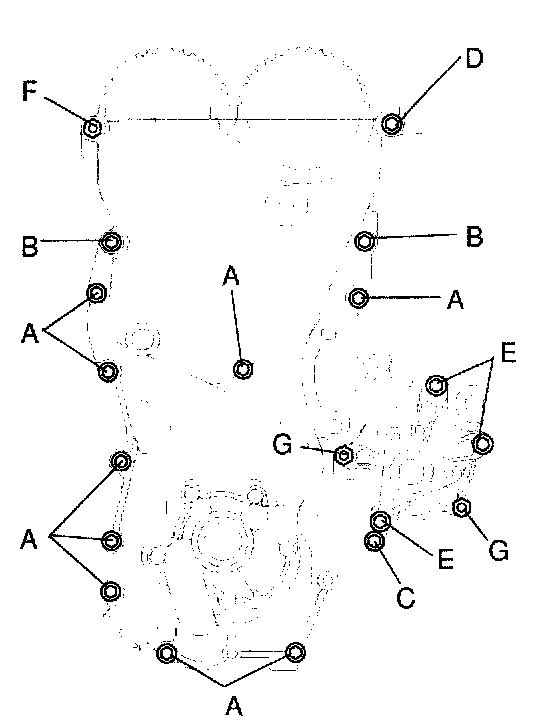 F
D
B
B
A
A
A
E
G
A
E
G
C
A