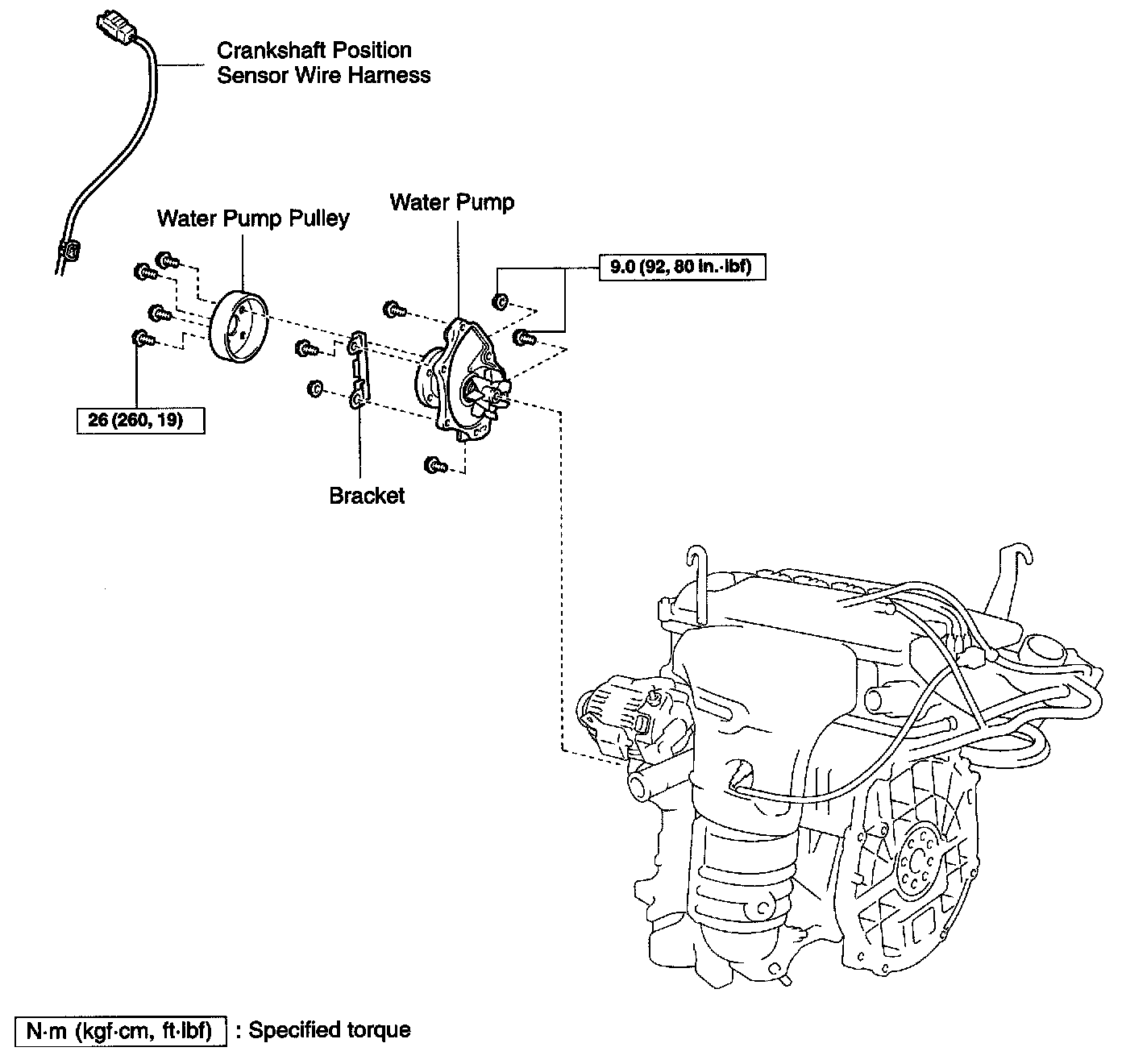 Crankshaft Position Sensor Wire Harness

Water Pump Pulley

Water Pump

9.0 (92, 80 in.·lbf)

26 (260, 19)

Bracket

N·m (kgf·cm, ft·lbf) : Specified torque