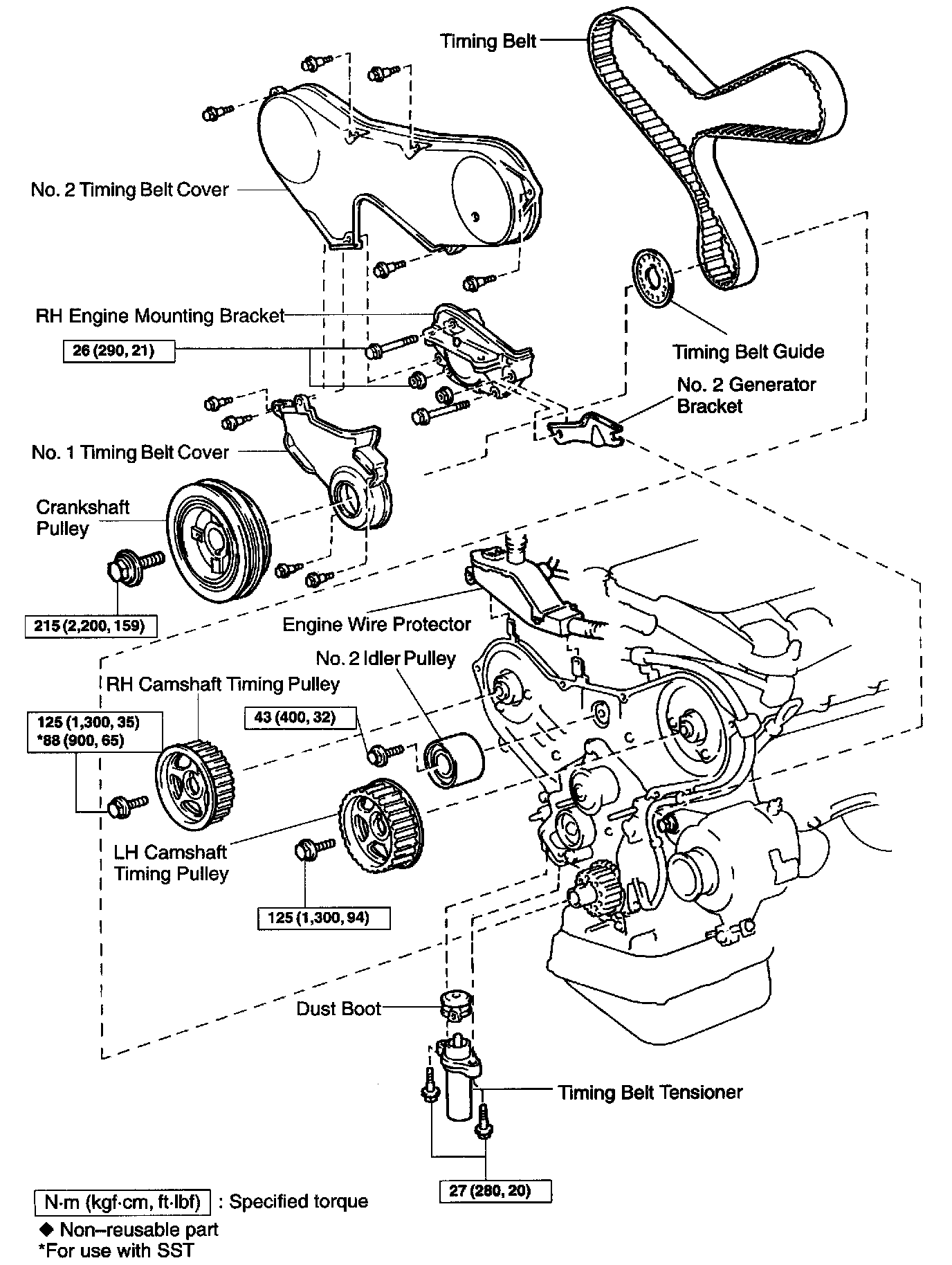 Timing Belt

No. 2 Timing Belt Cover

RH Engine Mounting Bracket

26 (290, 21)

Timing Belt Guide

No. 2 Generator Bracket

No. 1 Timing Belt Cover

Crankshaft Pulley

215 (2,200, 159)

Engine Wire Protector

No. 2 Idler Pulley

RH Camshaft Timing Pulley

125 (1,300, 35)
*88 (900, 65)

43 (400, 32)

LH Camshaft Timing Pulley

125 (1,300, 94)

Dust Boot

Timing Belt Tensioner

27 (280, 20)

N·m (kgf·cm, ft·lbf) : Specified torque
◆ Non–reusable part
*For use with SST