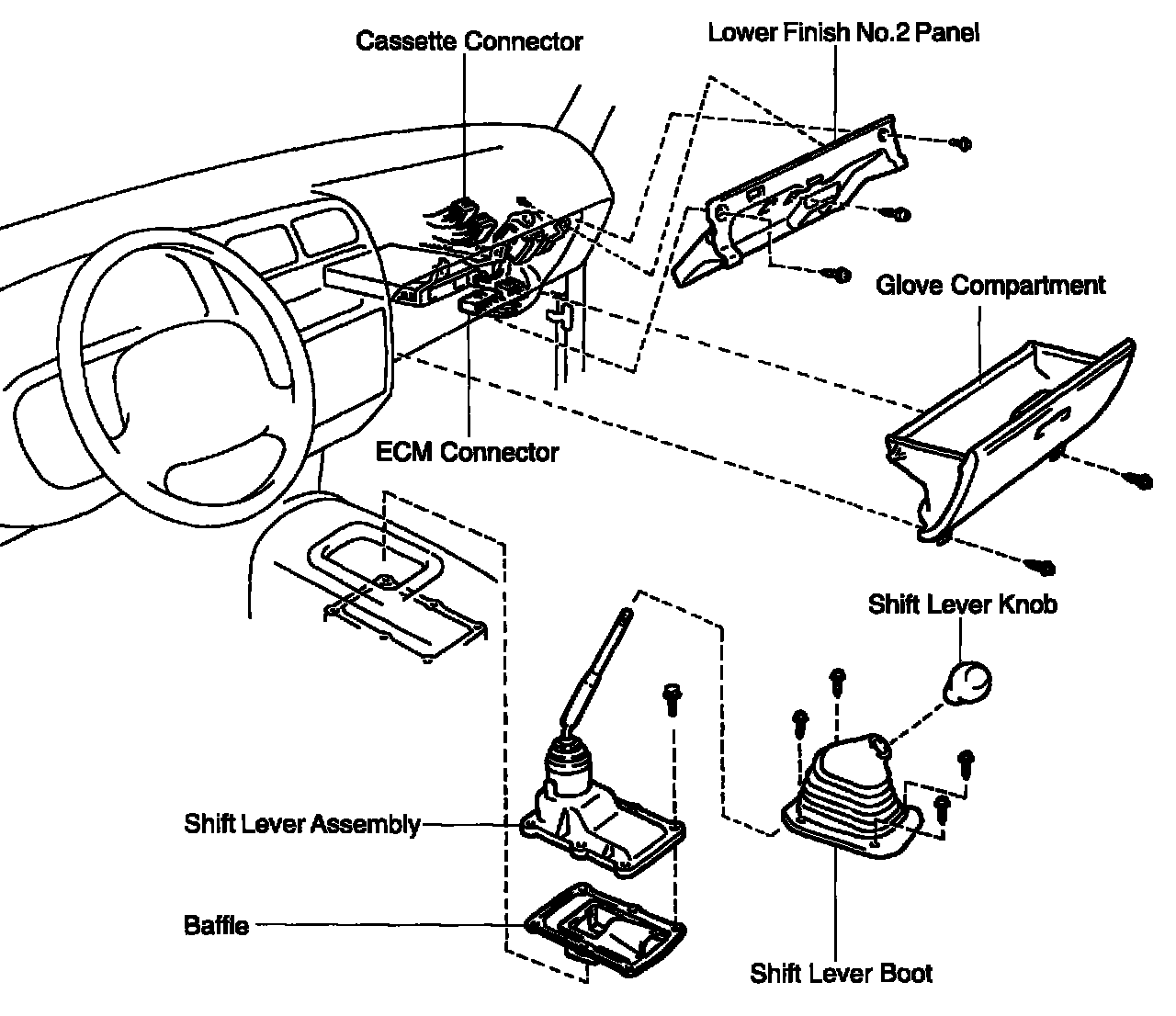 Cassette Connector
Lower Finish No.2 Panel
Glove Compartment
ECM Connector
Shift Lever Knob
Shift Lever Assembly
Baffle
Shift Lever Boot