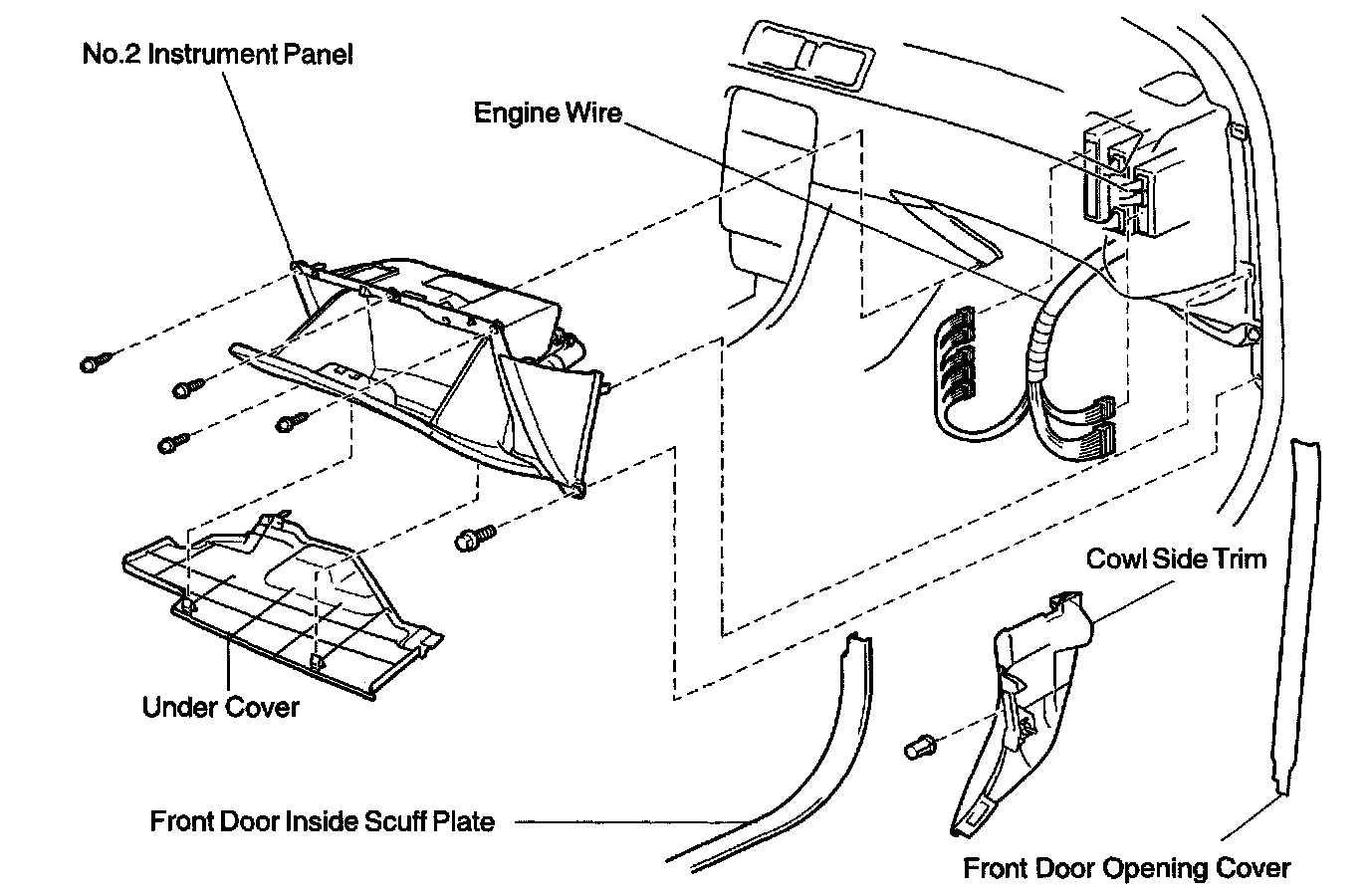 No.2 Instrument Panel

Engine Wire

Cowl Side Trim

Under Cover

Front Door Inside Scuff Plate

Front Door Opening Cover