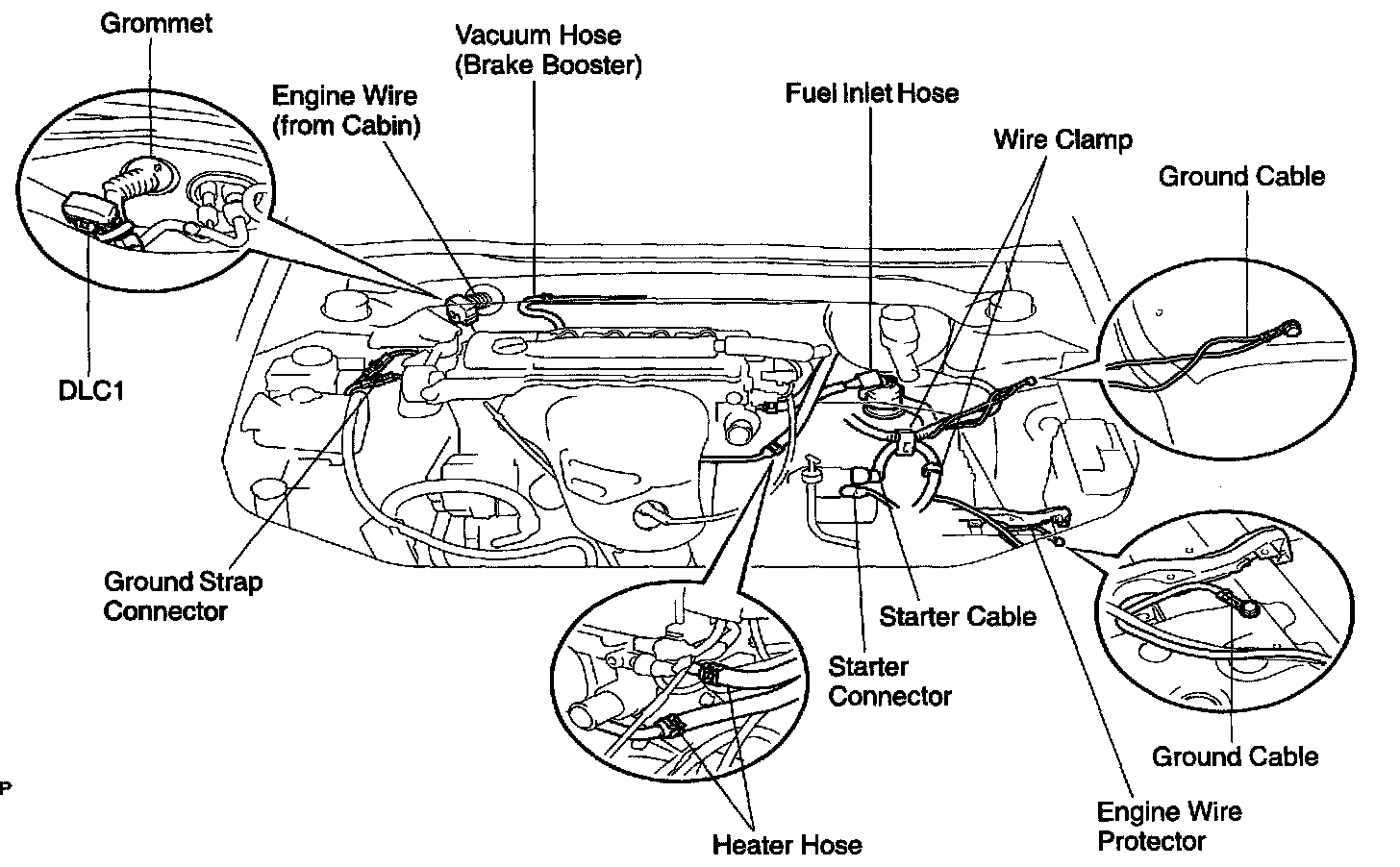 Grommet

Vacuum Hose
(Brake Booster)

Engine Wire
(from Cabin)

Fuel Inlet Hose

Wire Clamp

Ground Cable

DLC1

Ground Strap
Connector

Starter Cable

Starter
Connector

Ground Cable

Engine Wire
Protector

Heater Hose

P