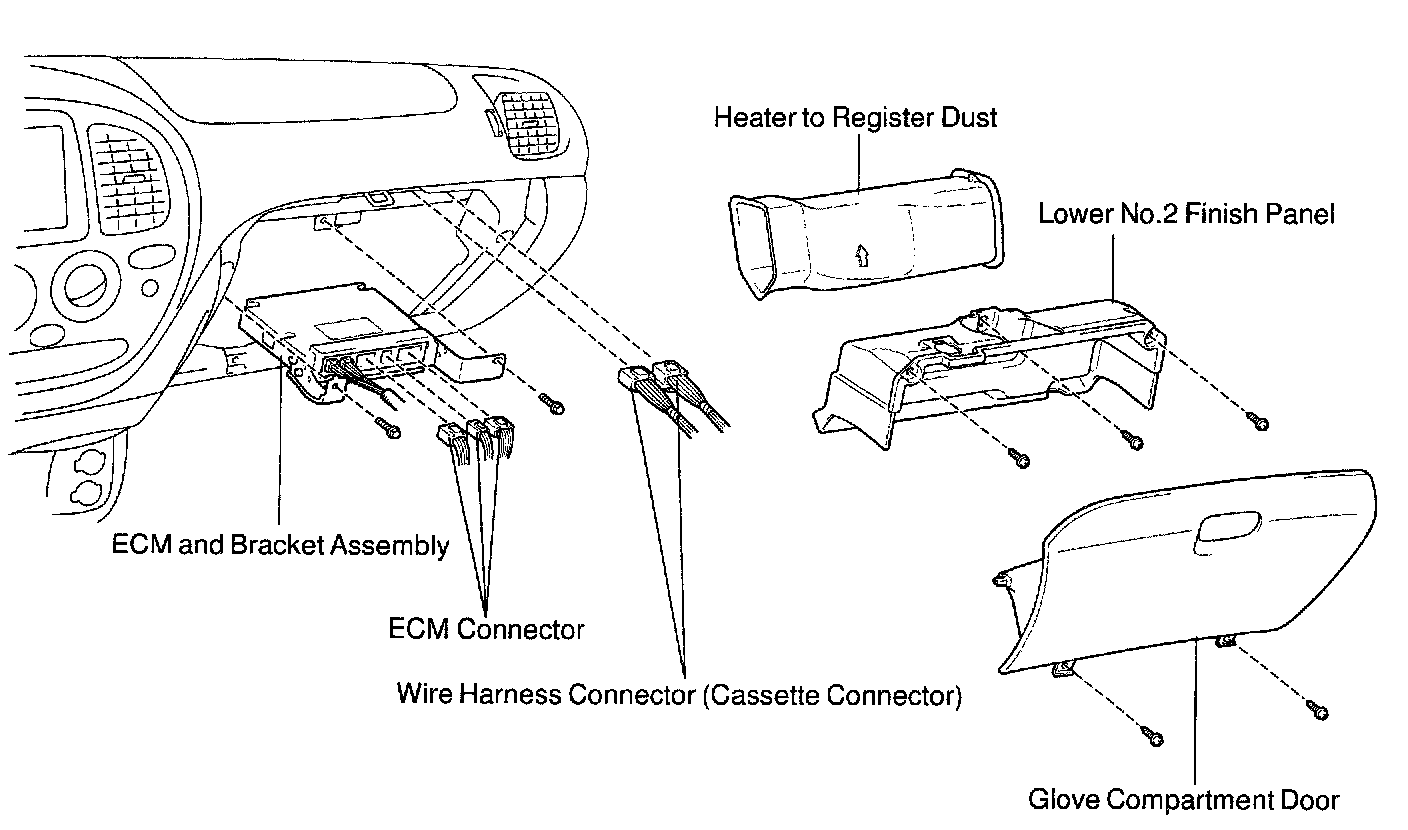 Heater to Register Dust

Lower No.2 Finish Panel

ECM and Bracket Assembly

ECM Connector

Wire Harness Connector (Cassette Connector)

Glove Compartment Door