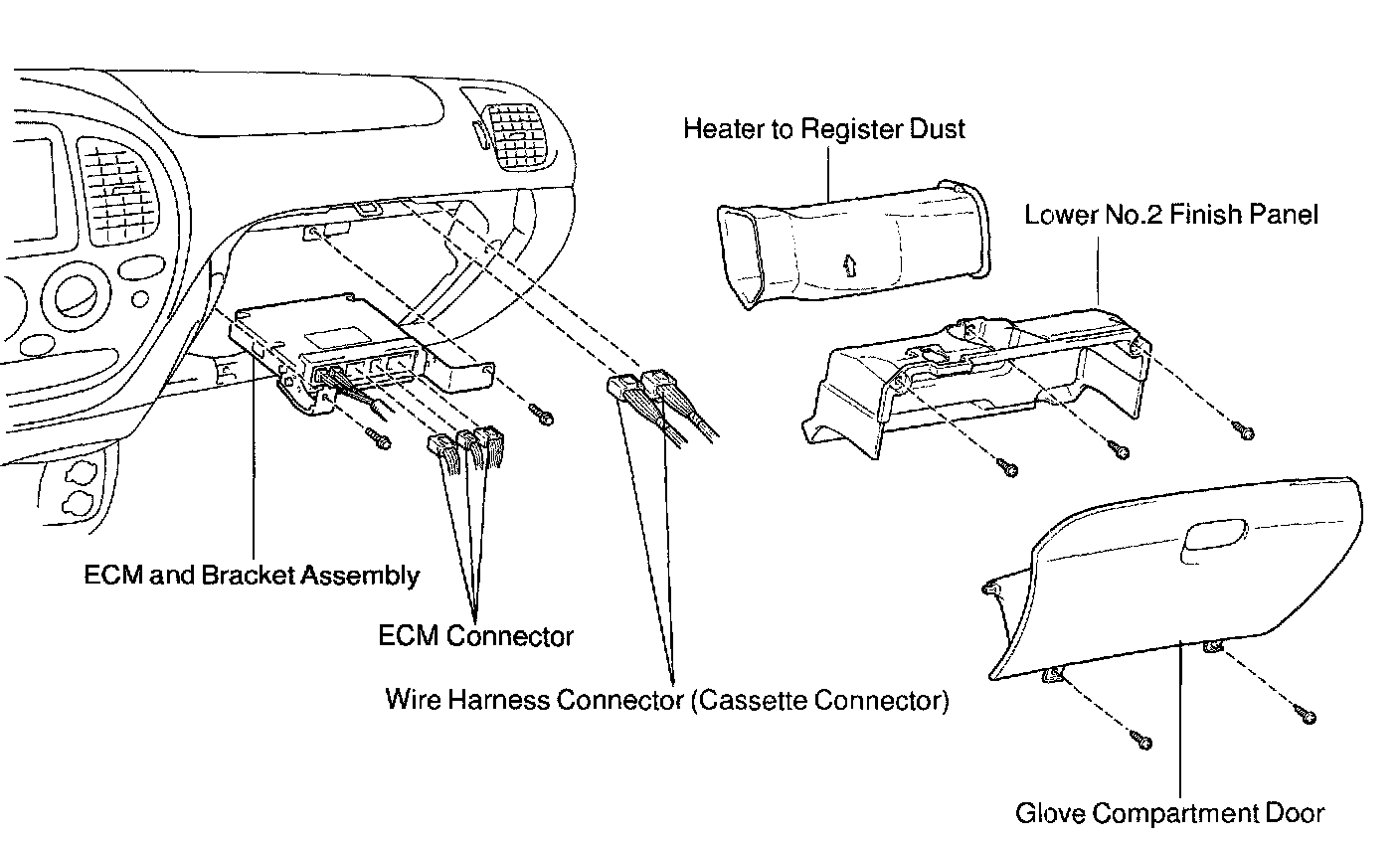 Heater to Register Dust

Lower No.2 Finish Panel

ECM and Bracket Assembly

ECM Connector

Wire Harness Connector (Cassette Connector)

Glove Compartment Door