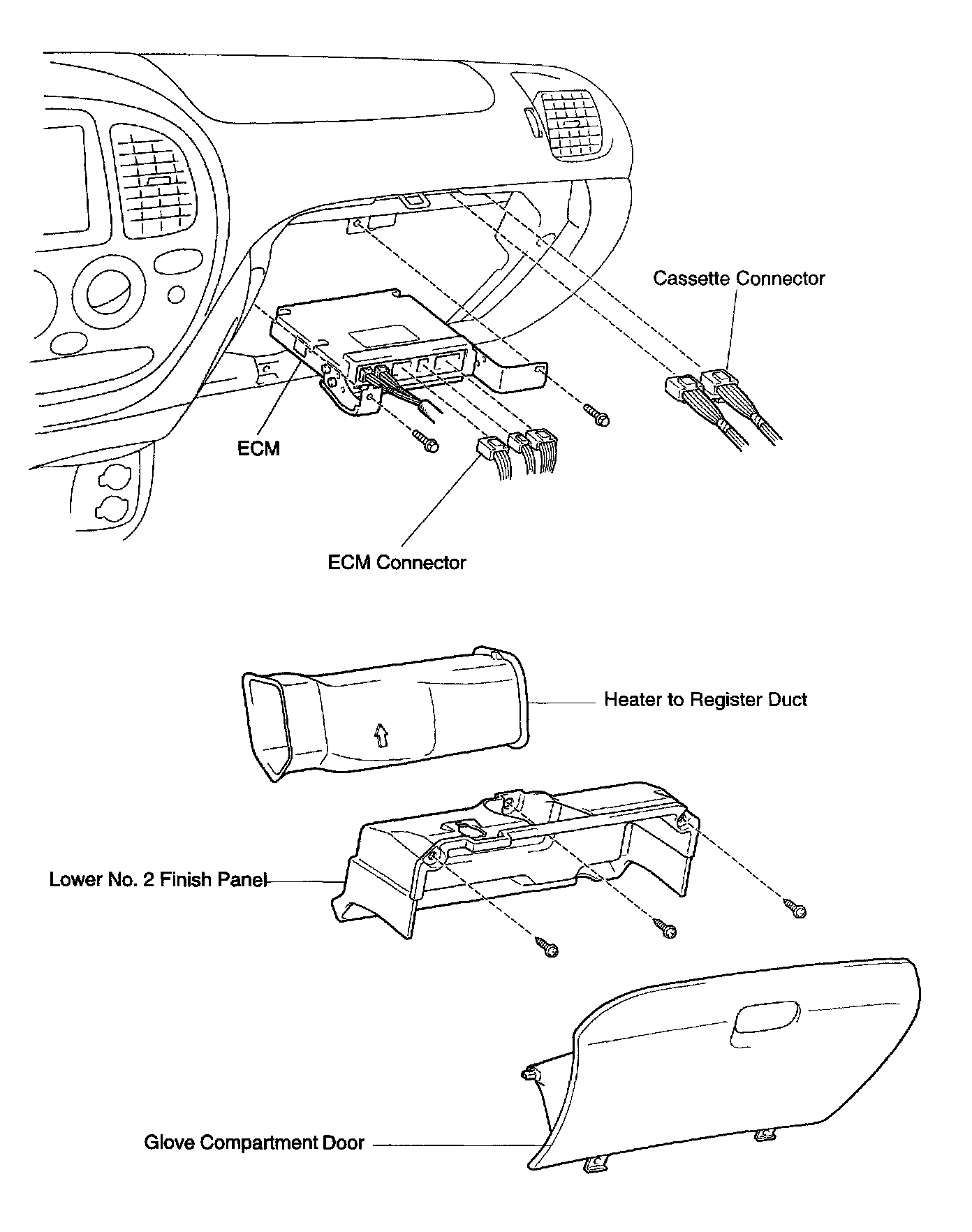 Cassette Connector

ECM

ECM Connector

Heater to Register Duct

Lower No. 2 Finish Panel

Glove Compartment Door