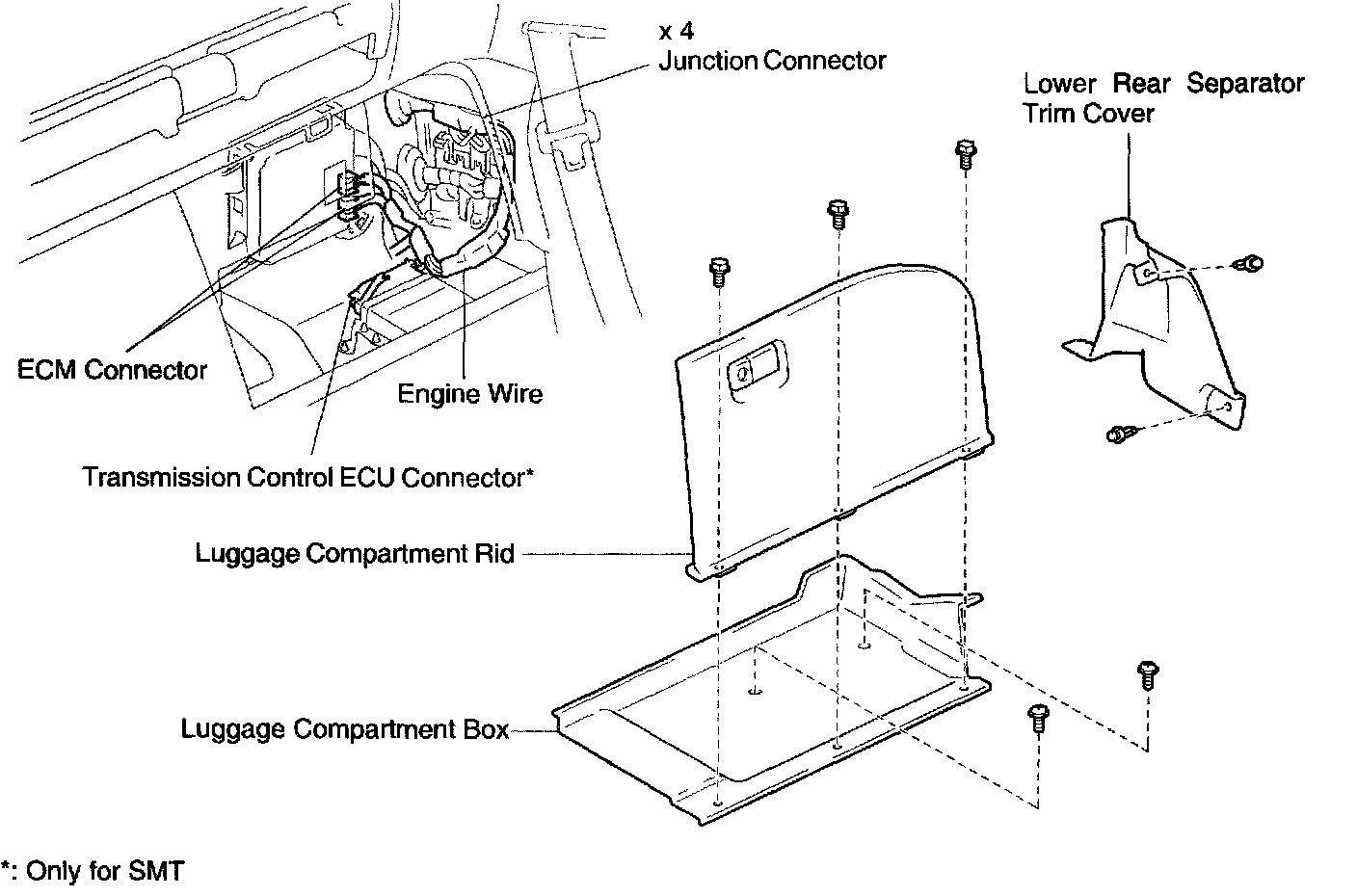 x 4
Junction Connector

Lower Rear Separator
Trim Cover

ECM Connector

Engine Wire

Transmission Control ECU Connector*

Luggage Compartment Rid

Luggage Compartment Box

*: Only for SMT