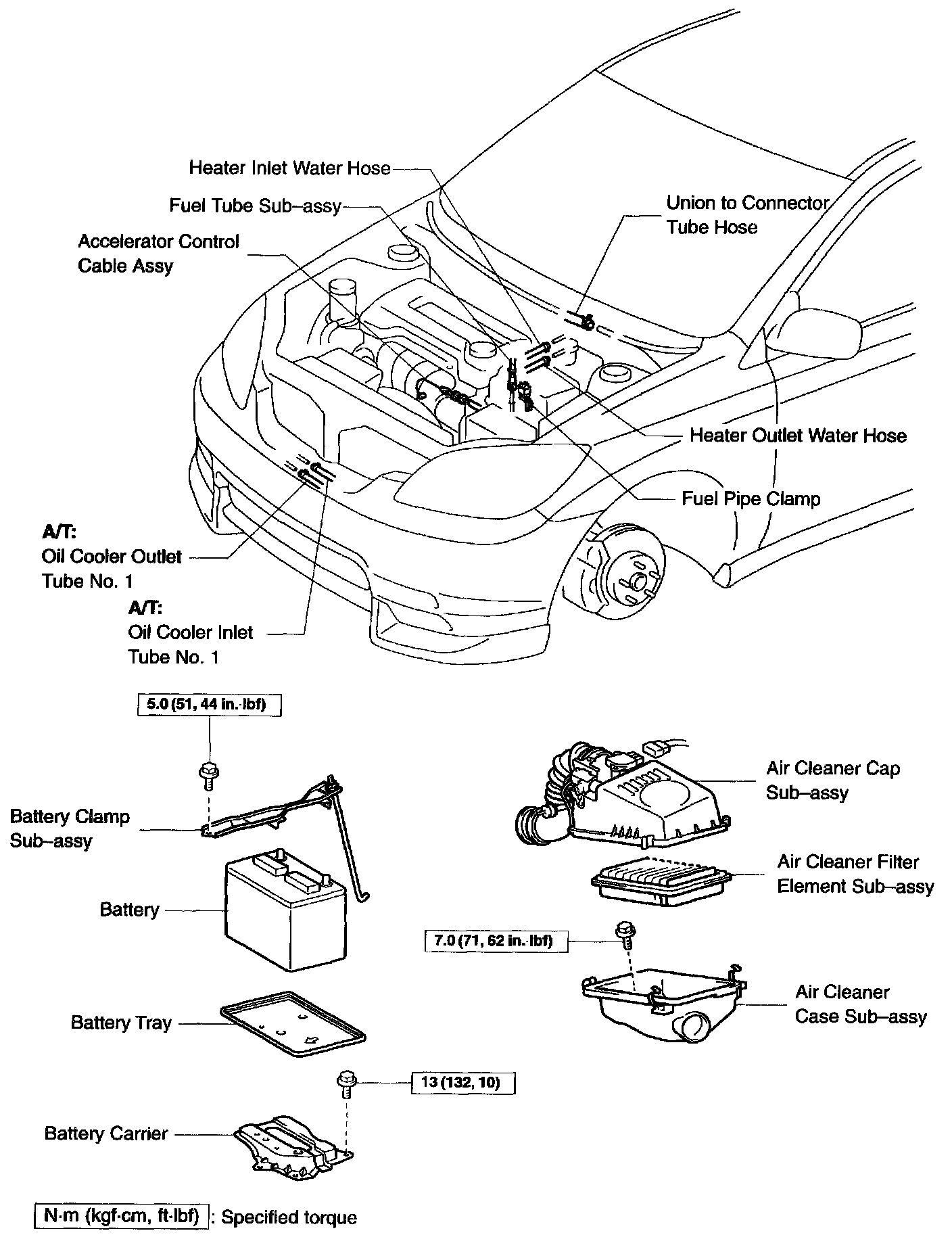 Heater Inlet Water Hose

Fuel Tube Sub–assy

Accelerator Control Cable Assy

Union to Connector Tube Hose

Heater Outlet Water Hose

Fuel Pipe Clamp

A/T: Oil Cooler Outlet Tube No. 1

A/T: Oil Cooler Inlet Tube No. 1

5.0 (51, 44 in.·lbf)

Battery Clamp Sub–assy

Battery

Battery Tray

13 (132, 10)

Battery Carrier

Air Cleaner Cap Sub–assy

Air Cleaner Filter Element Sub–assy

7.0 (71, 62 in.·lbf)

Air Cleaner Case Sub–assy

N·m (kgf·cm, ft·lbf) : Specified torque