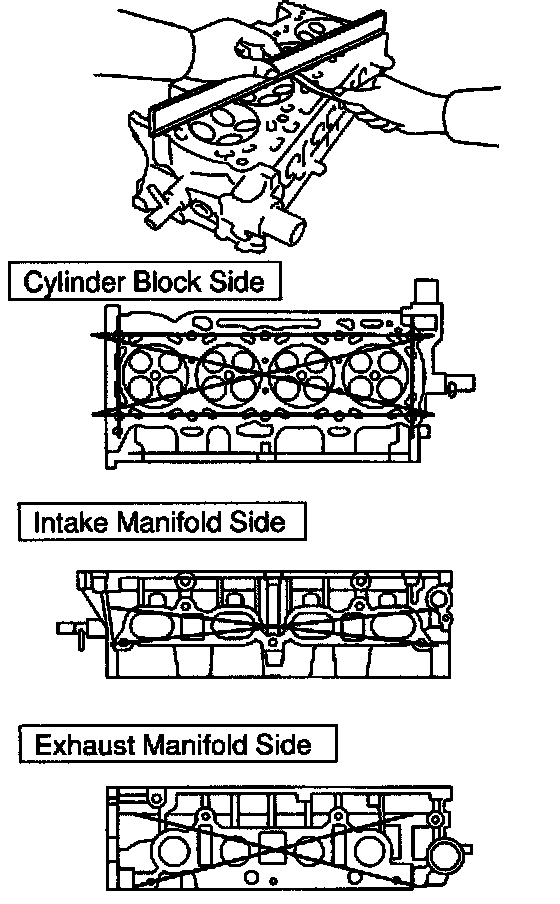 Cylinder Block Side

Intake Manifold Side

Exhaust Manifold Side