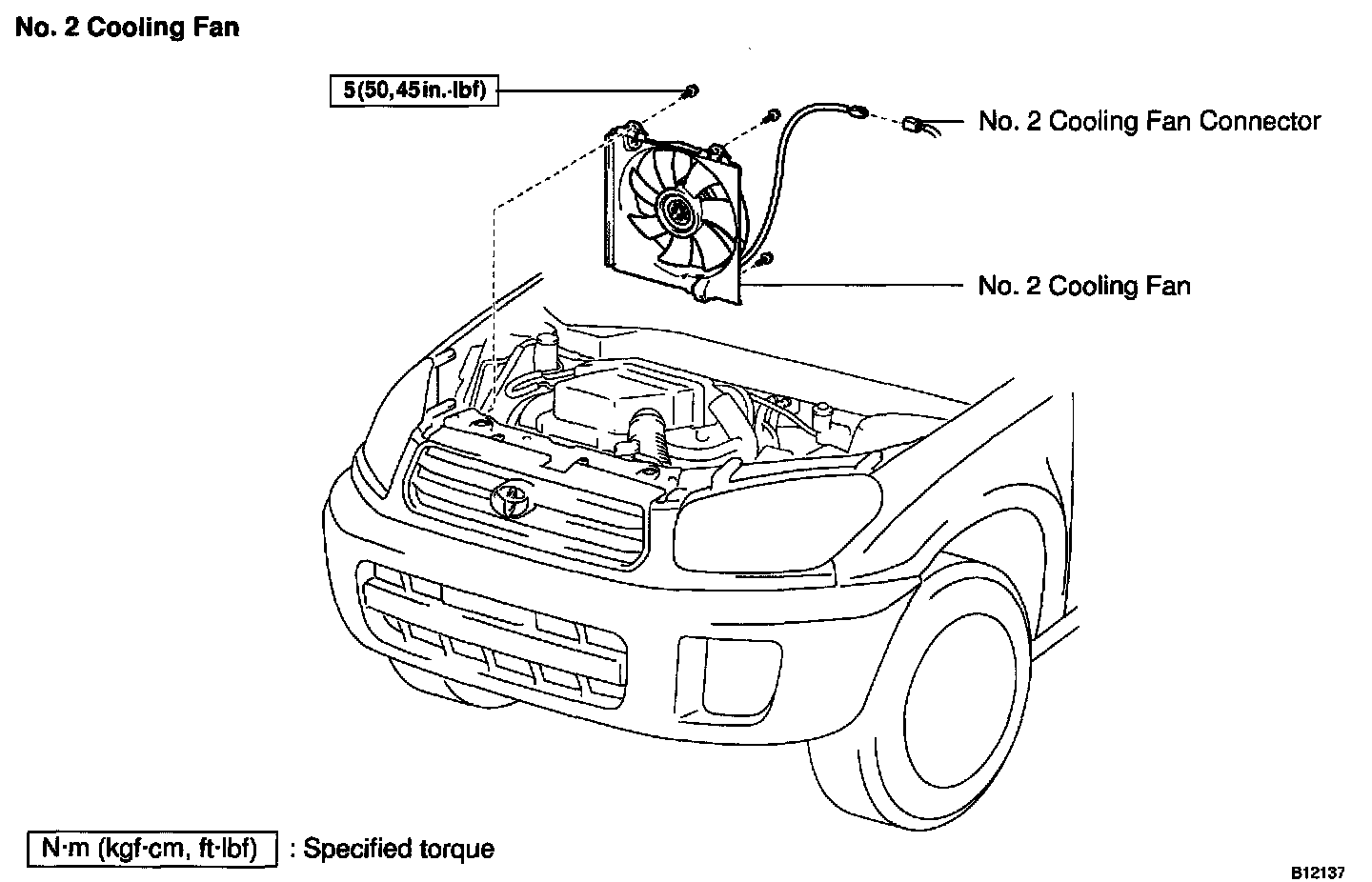 No. 2 Cooling Fan

5(50, 45 in.·lbf)

No. 2 Cooling Fan Connector

No. 2 Cooling Fan

N·m (kgf·cm, ft·lbf) : Specified torque

B12137