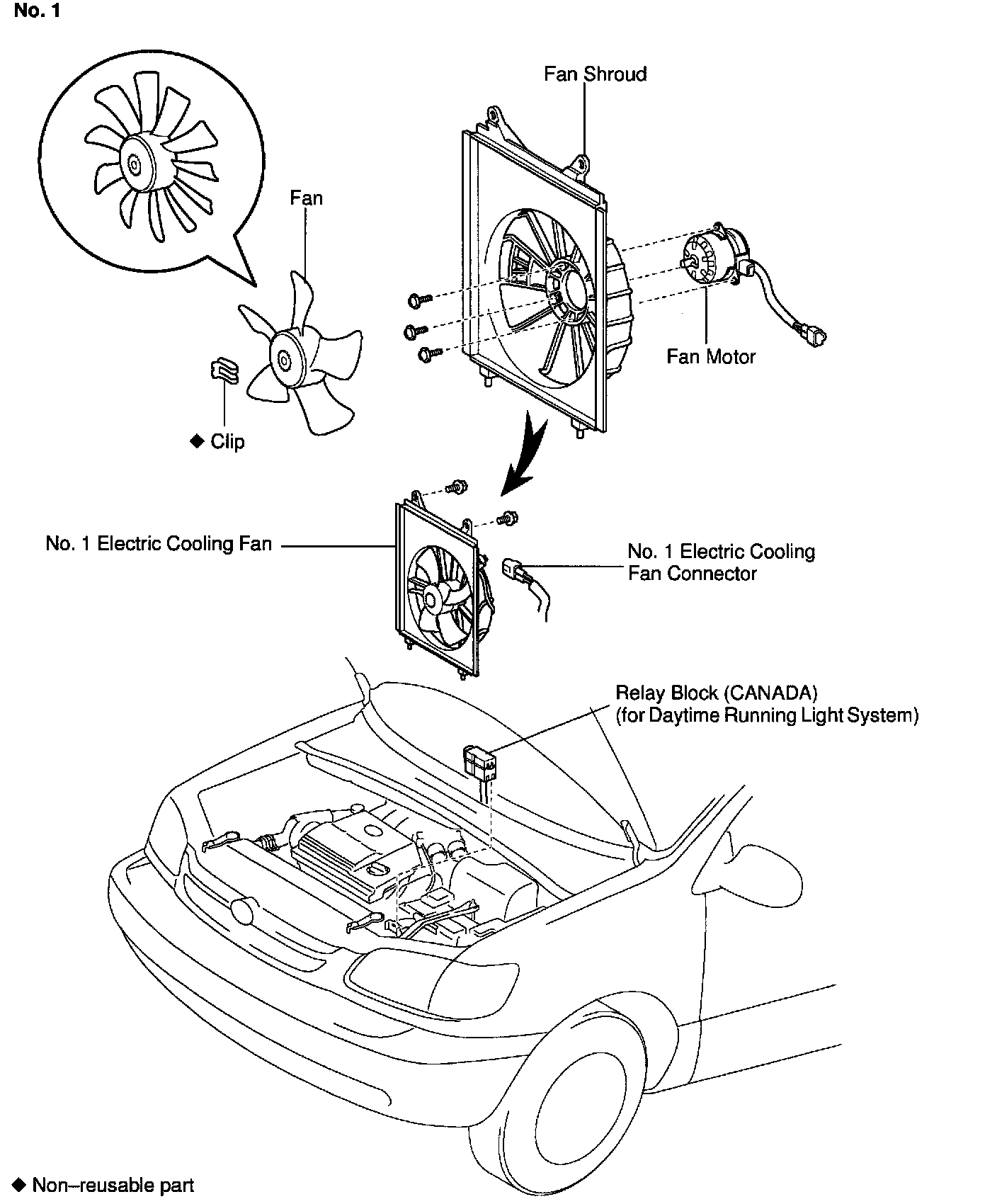 No. 1

Fan Shroud

Fan

Fan Motor

◆ Clip

No. 1 Electric Cooling Fan

No. 1 Electric Cooling Fan Connector

Relay Block (CANADA)
(for Daytime Running Light System)

◆ Non–reusable part