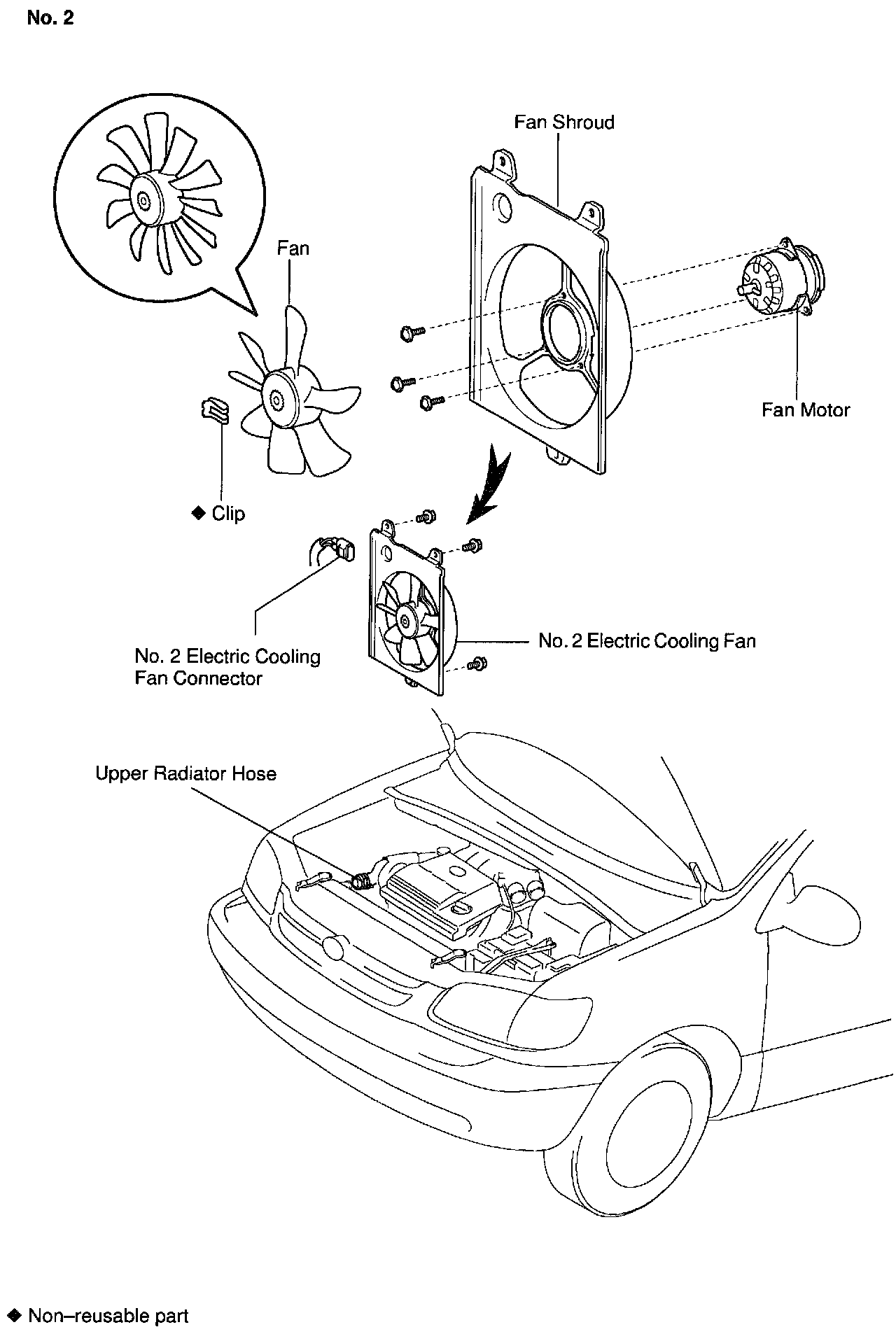 No. 2

Fan Shroud

Fan

Fan Motor

◆ Clip

No. 2 Electric Cooling Fan Connector

No. 2 Electric Cooling Fan

Upper Radiator Hose

◆ Non–reusable part