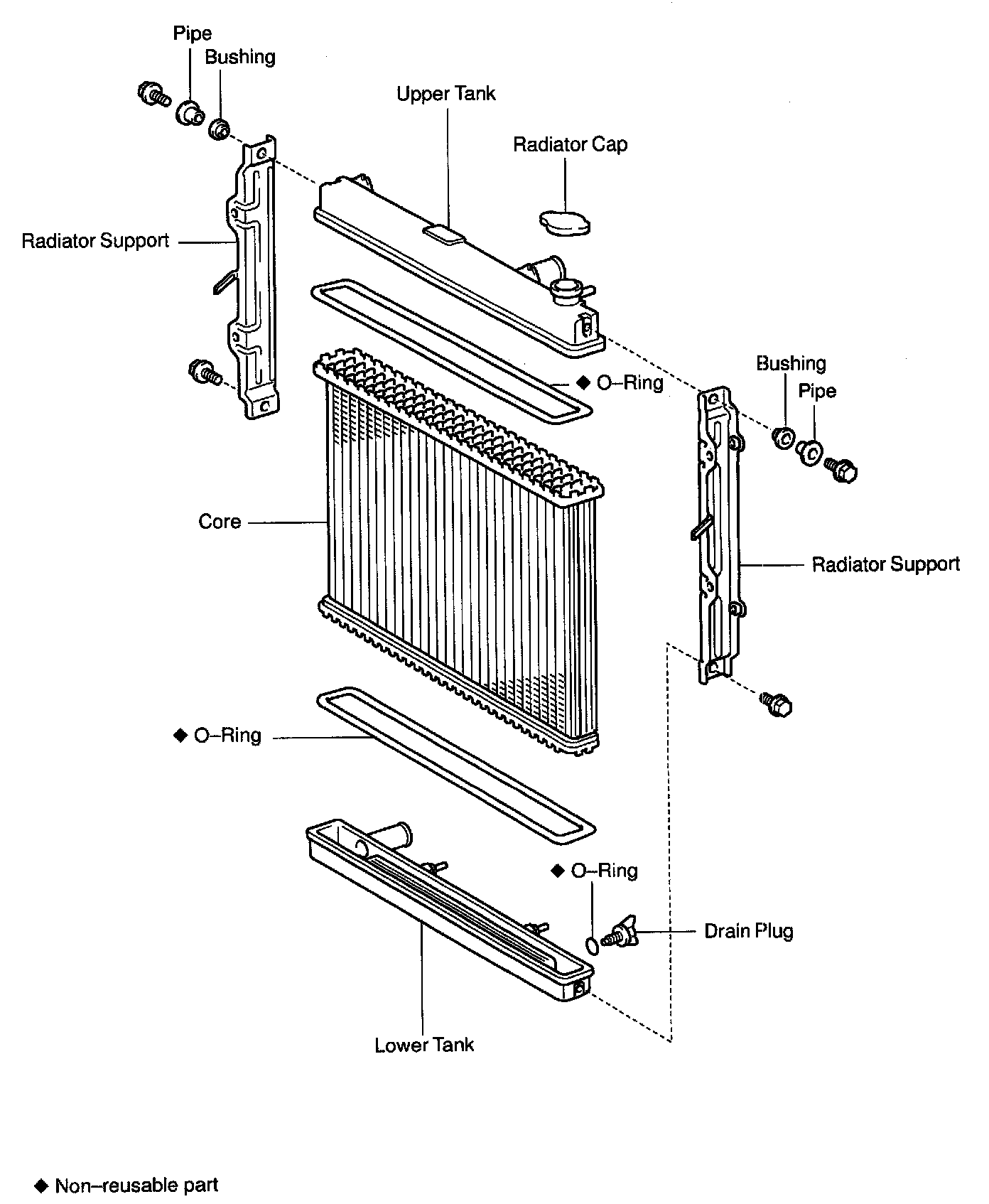 Pipe
Bushing
Upper Tank
Radiator Cap
Radiator Support
◆ O–Ring
Bushing
Pipe
Core
Radiator Support
◆ O–Ring
◆ O–Ring
Drain Plug
Lower Tank
◆ Non–reusable part